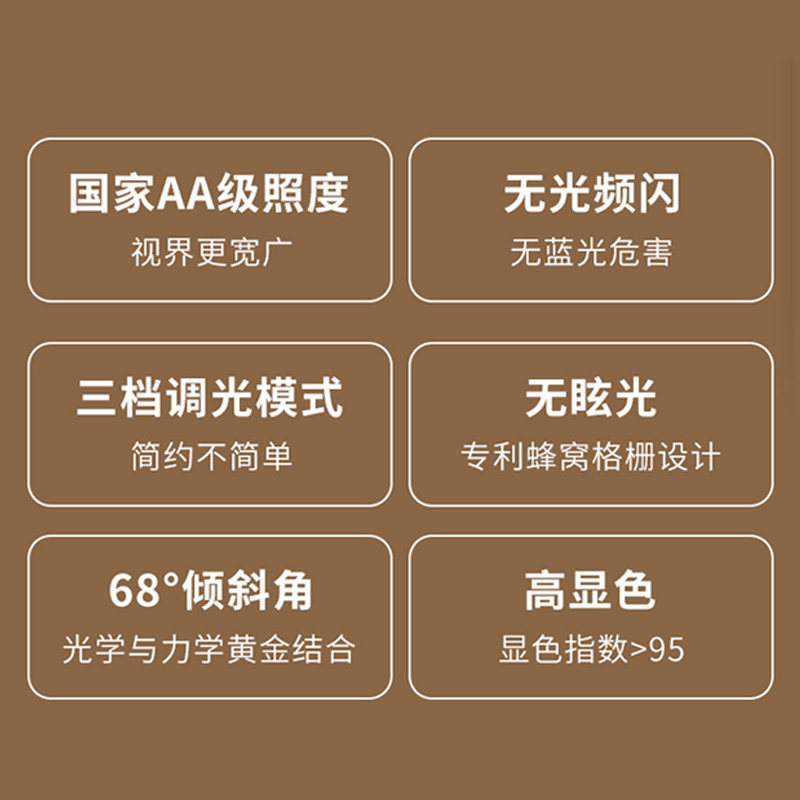 国家AA级照度
视界更宽广

无光频闪
无蓝光危害

三档调光模式
简约不简单

无眩光
专利蜂窝格栅设计

68°倾斜角
光学与力学黄金结合

高显色
显色指数>95