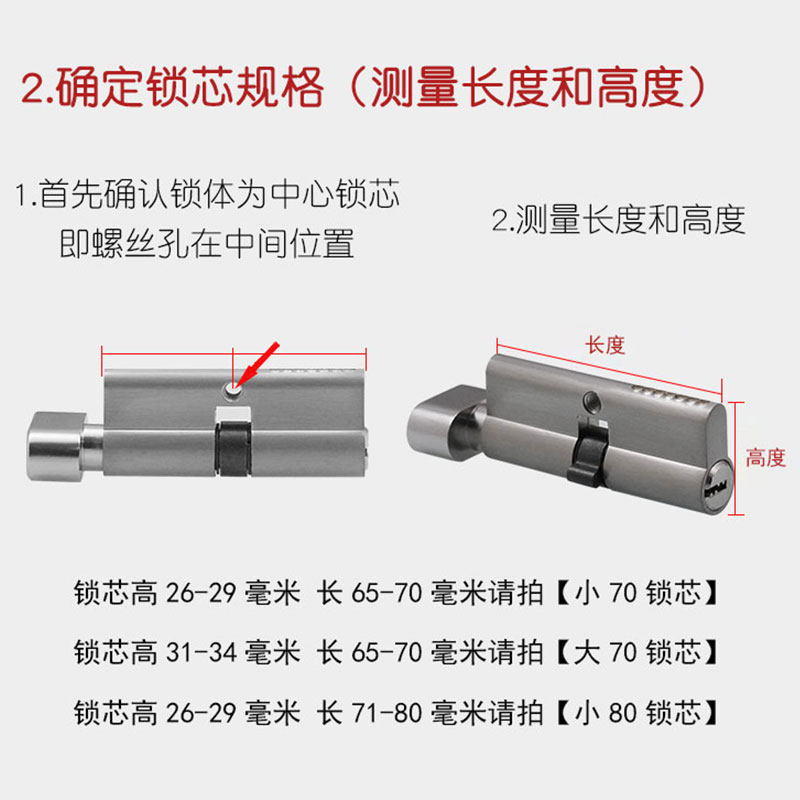 2.确定锁芯规格（测量长度和高度）

1.首先确认锁体为中心锁芯
即螺丝孔在中间位置

2.测量长度和高度

长度

高度

锁芯高 26-29 毫米 长 65-70 毫米请拍【小 70 锁芯】

锁芯高 31-34 毫米 长 65-70 毫米请拍【大 70 锁芯】

锁芯高 26-29 毫米 长 71-80 毫米请拍【小 80 锁芯】