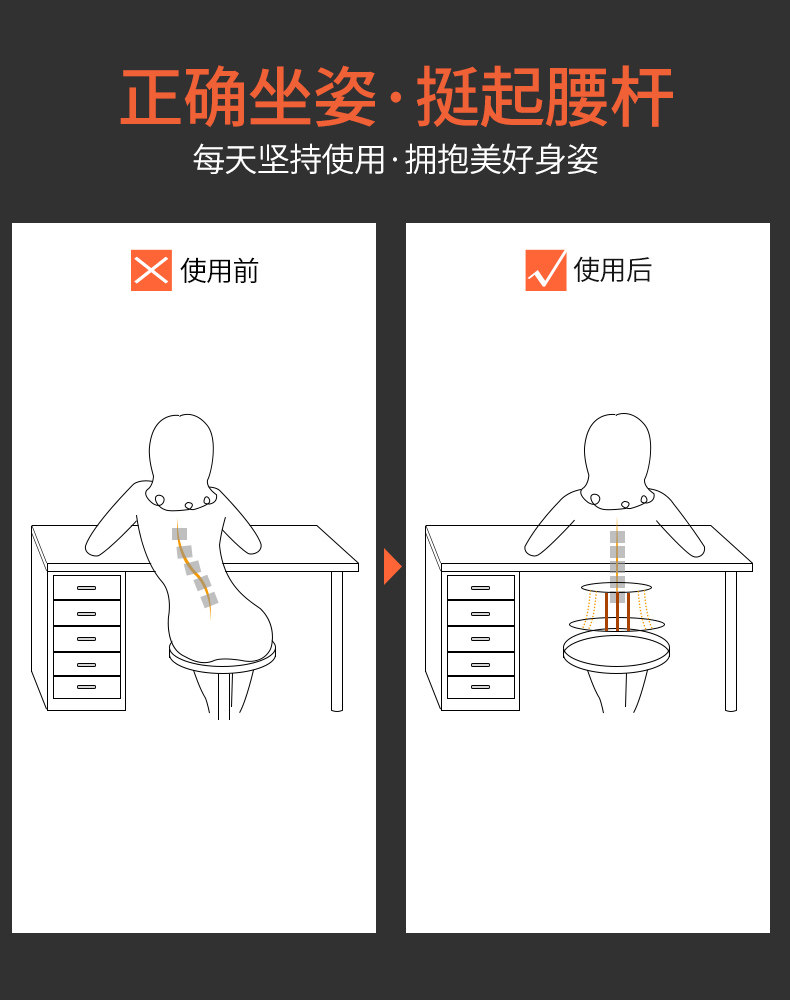 正确坐姿·挺起腰杆
每天坚持使用·拥抱美好身姿

使用前

使用后