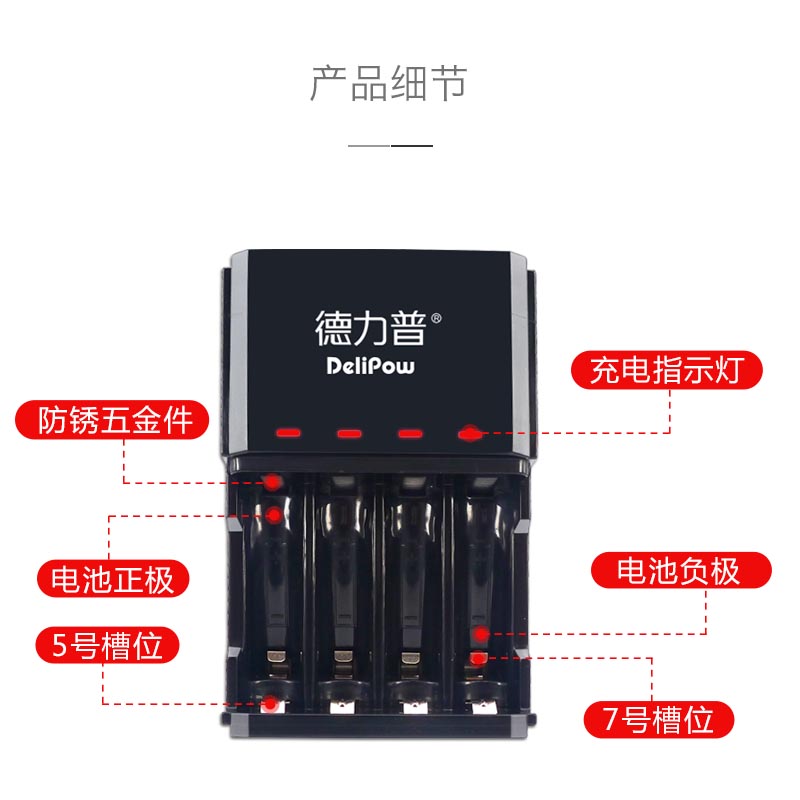 产品细节

德力普®
DeliPow

充电指示灯

防锈五金件

电池正极

电池负极

5号槽位

7号槽位