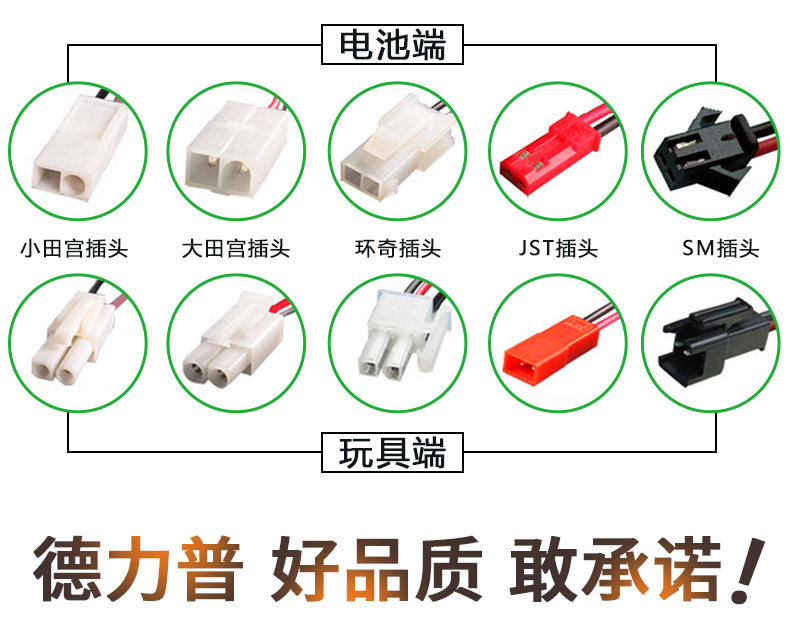 电池端

小田宫插头 大田宫插头 环奇插头 JST插头 SM插头

玩具端

德力普 好品质 敢承诺！