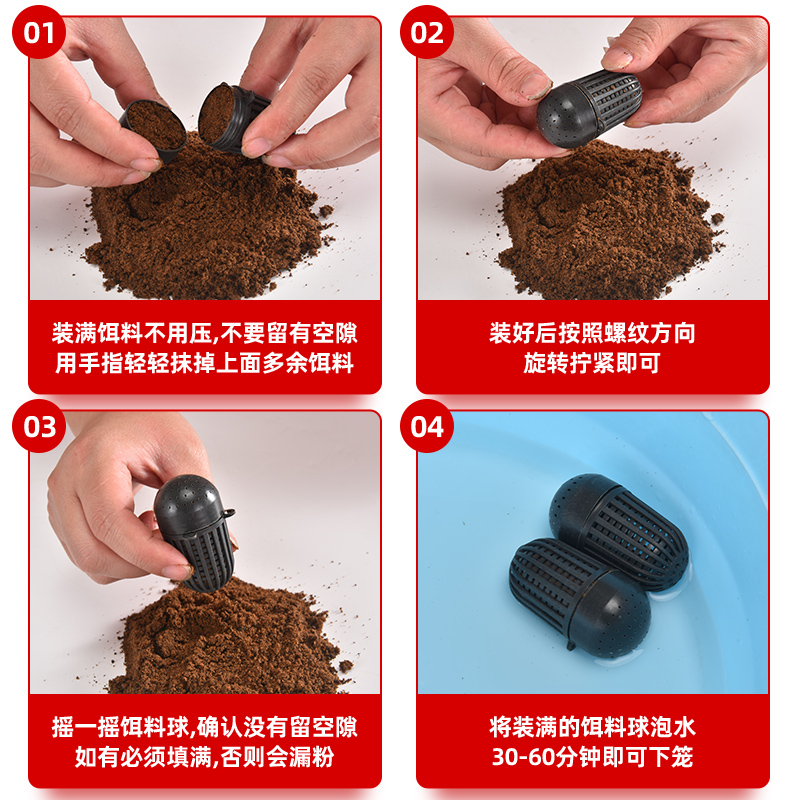 01

装满饵料不用压,不要留有空隙
用手指轻轻抹掉上面多余饵料

02

装好后按照螺纹方向
旋转拧紧即可

03

摇一摇饵料球,确认没有留空隙
如有必须填满,否则会漏粉

04

将装满的饵料球泡水
30-60分钟即可下笼