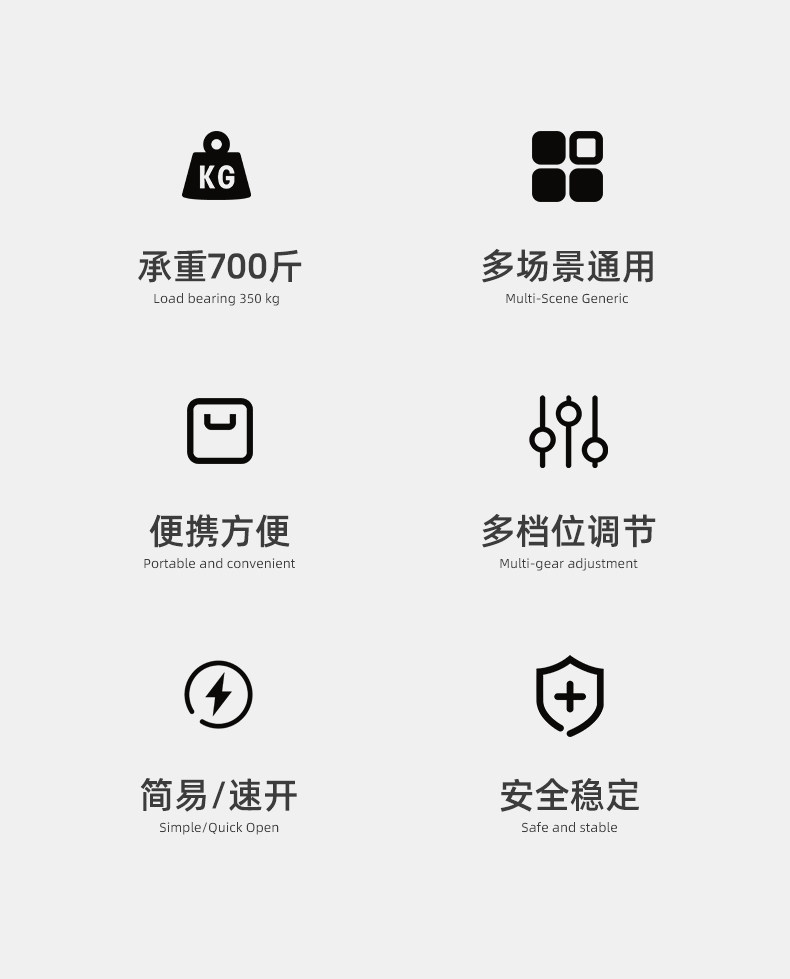 KG

承重700斤
Load bearing 350 kg

多场景通用
Multi-Scene Generic

便携方便
Portable and convenient

多档位调节
Multi-gear adjustment

简易/速开
Simple/Quick Open

安全稳定
Safe and stable