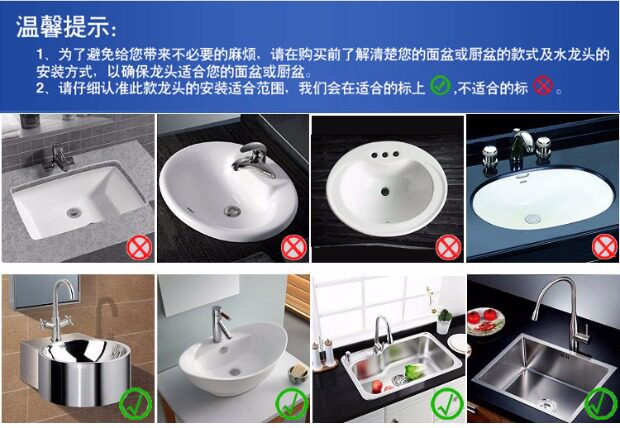 温馨提示:

1、为了避免给您带来不必要的麻烦，请在购买前了解清楚您的面盆或厨盆的款式及水龙头的安装方式，以确保龙头适合您的面盆或厨盆。

2、请仔细认准此款龙头的安装适合范围，我们会在适合的标上 ,不适合的标 。