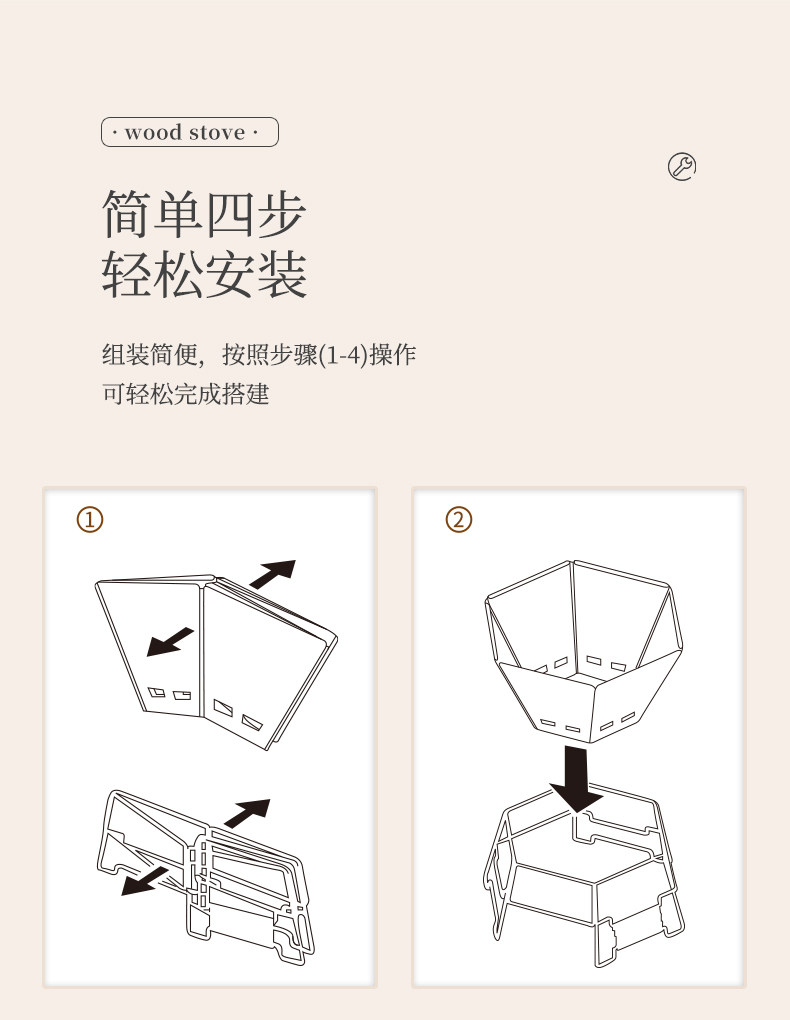 · wood stove ·

简单四步
轻松安装

组装简便，按照步骤(1-4)操作
可轻松完成搭建

①

②