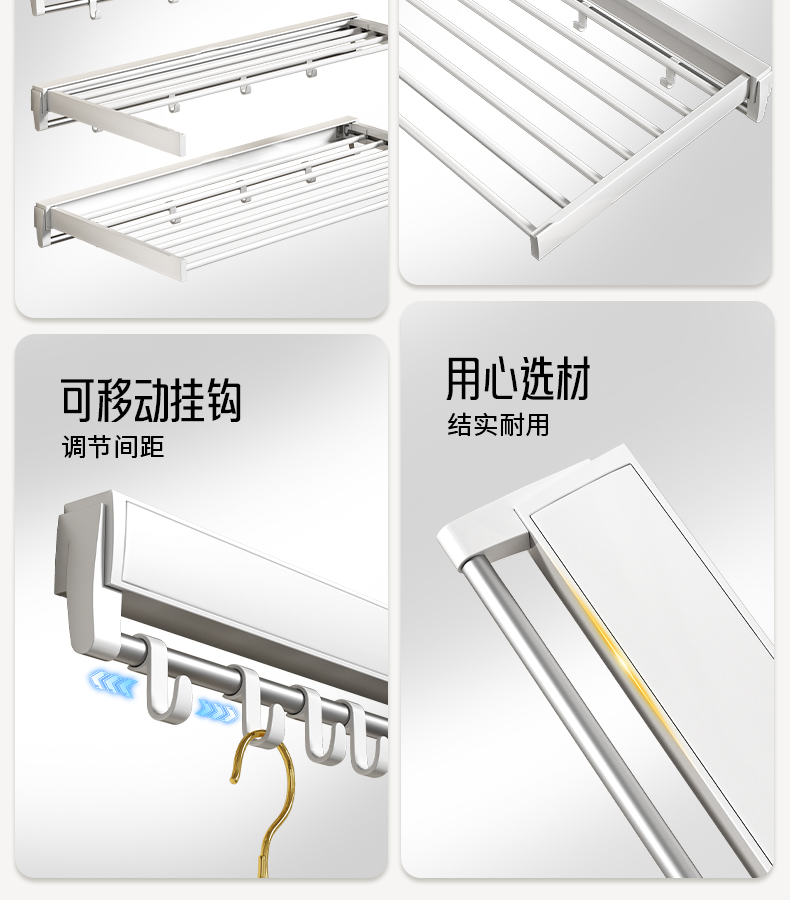 可移动挂钩
调节间距

用心选材
结实耐用