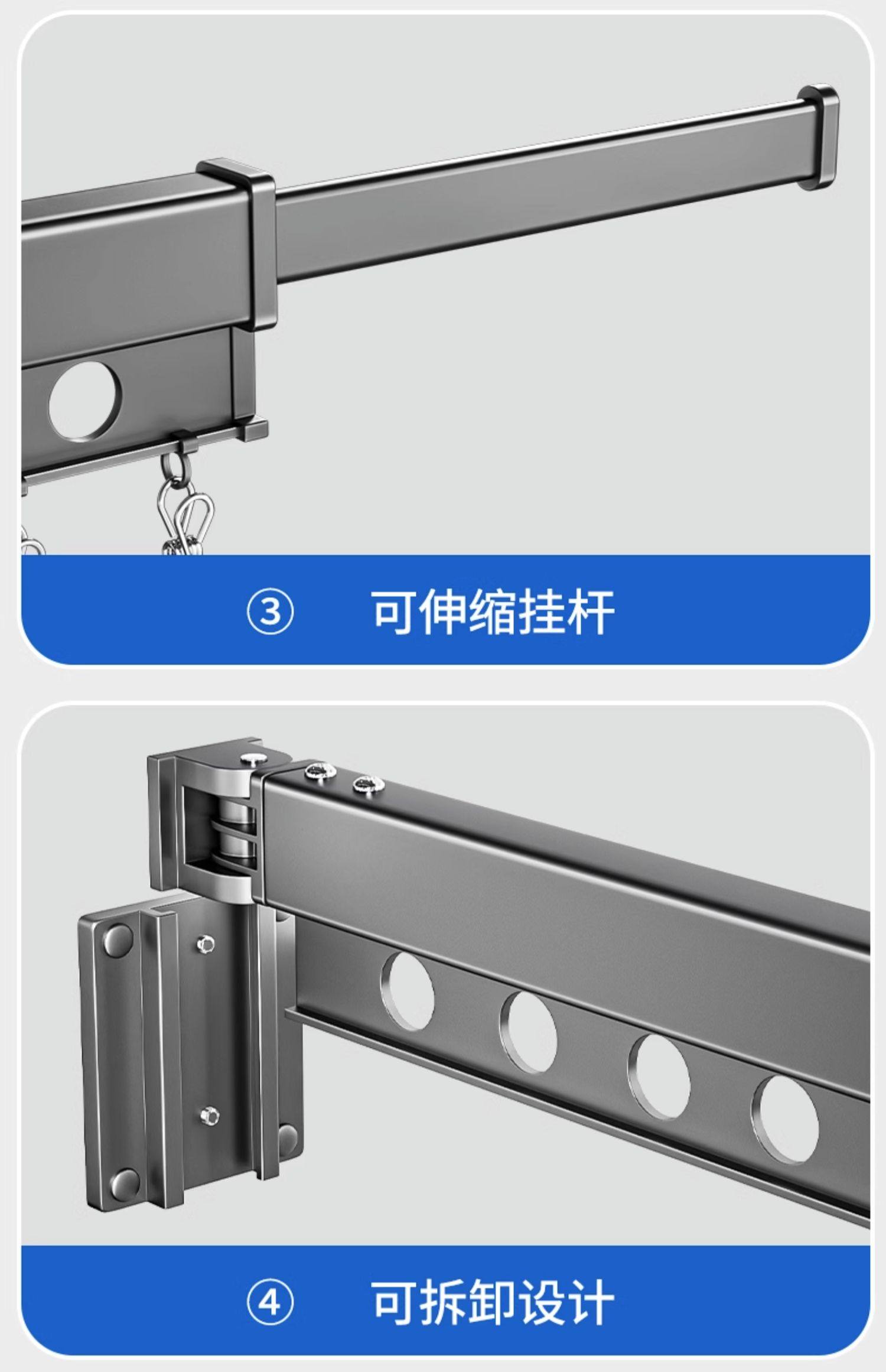 ③ 可伸缩挂杆

④ 可拆卸设计