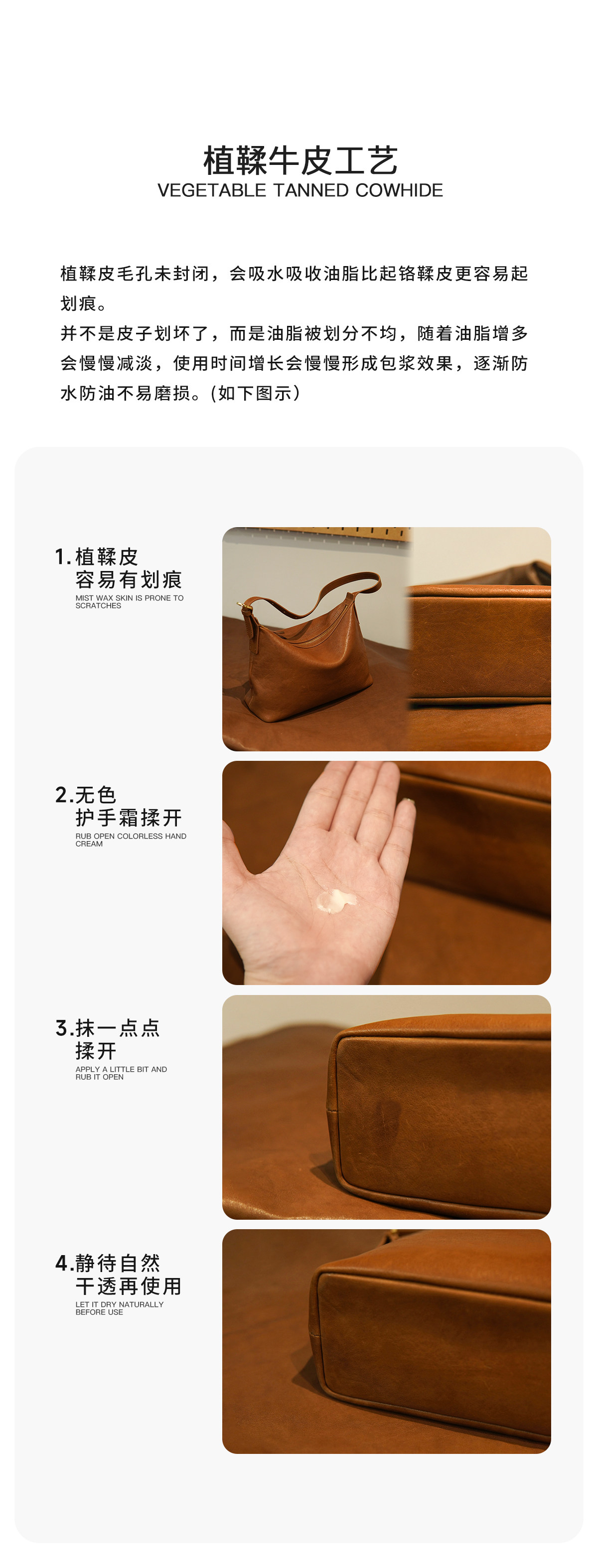 植鞣牛皮工艺
VEGETABLE TANNED COWHIDE

植鞣皮毛孔未封闭，会吸水吸收油脂比起铬鞣皮更容易起划痕。
并不是皮子划坏了，而是油脂被划分不均，随着油脂增多会慢慢减淡，使用时间增长会慢慢形成包浆效果，逐渐防水防油不易磨损。(如下图示)

1.植鞣皮
容易有划痕
MIST WAX SKIN IS PRONE TO SCRATCHES

2.无色
护手霜揉开
RUB OPEN COLORLESS HAND CREAM

3.抹一点点
揉开
APPLY A LITTLE BIT AND RUB IT OPEN

4.静待自然
干透再使用
LET IT DRY NATURALLY BEFORE USE