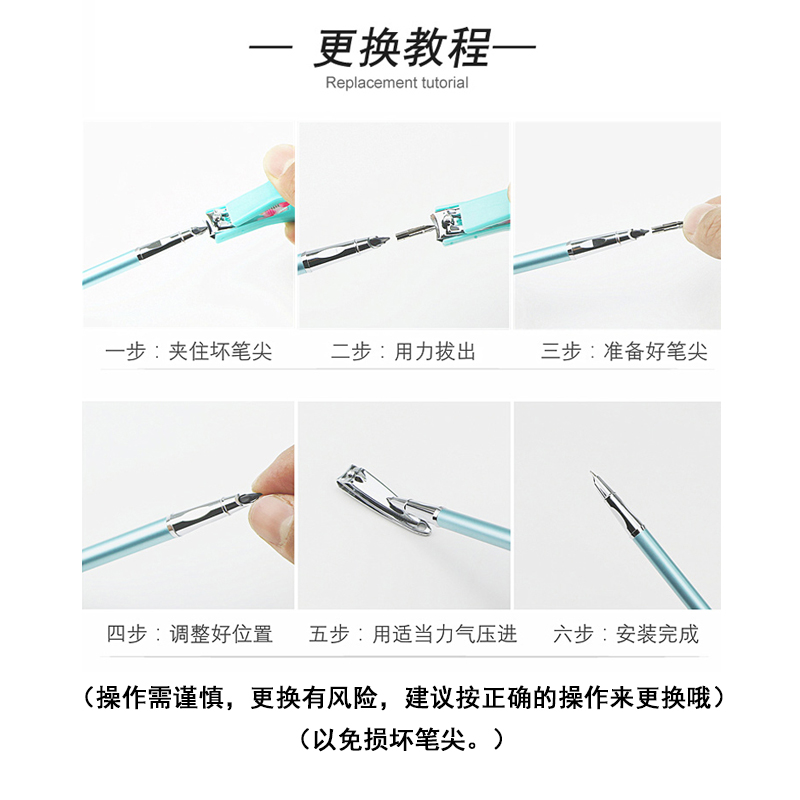 — 更换教程—
Replacement tutorial

一步：夹住坏笔尖

二步：用力拔出

三步：准备好笔尖

四步：调整好位置

五步：用适当力气压进

六步：安装完成

（操作需谨慎，更换有风险，建议按正确的操作来更换哦）
（以免损坏笔尖。）