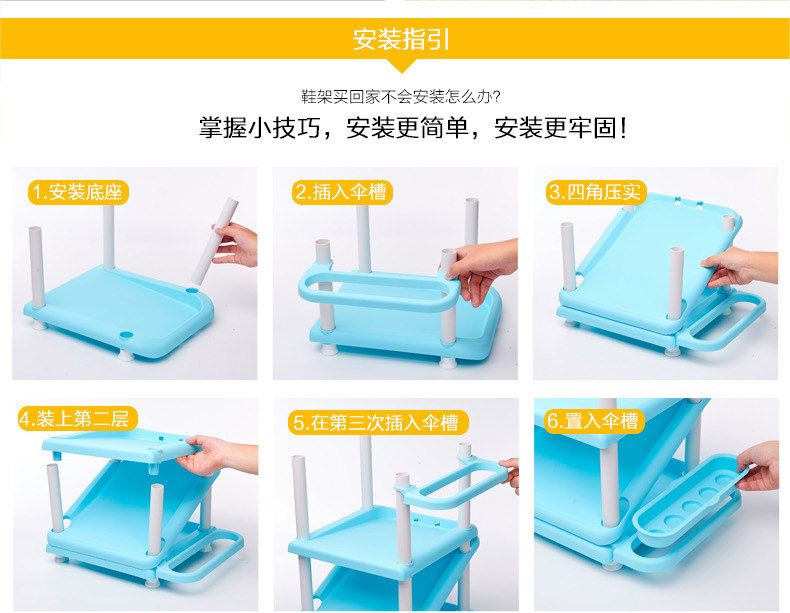 安装指引

鞋架买回家不会安装怎么办?

掌握小技巧，安装更简单，安装更牢固!

1.安装底座

2.插入伞槽

3.四角压实

4.装上第二层

5.在第三次插入伞槽

6.置入伞槽