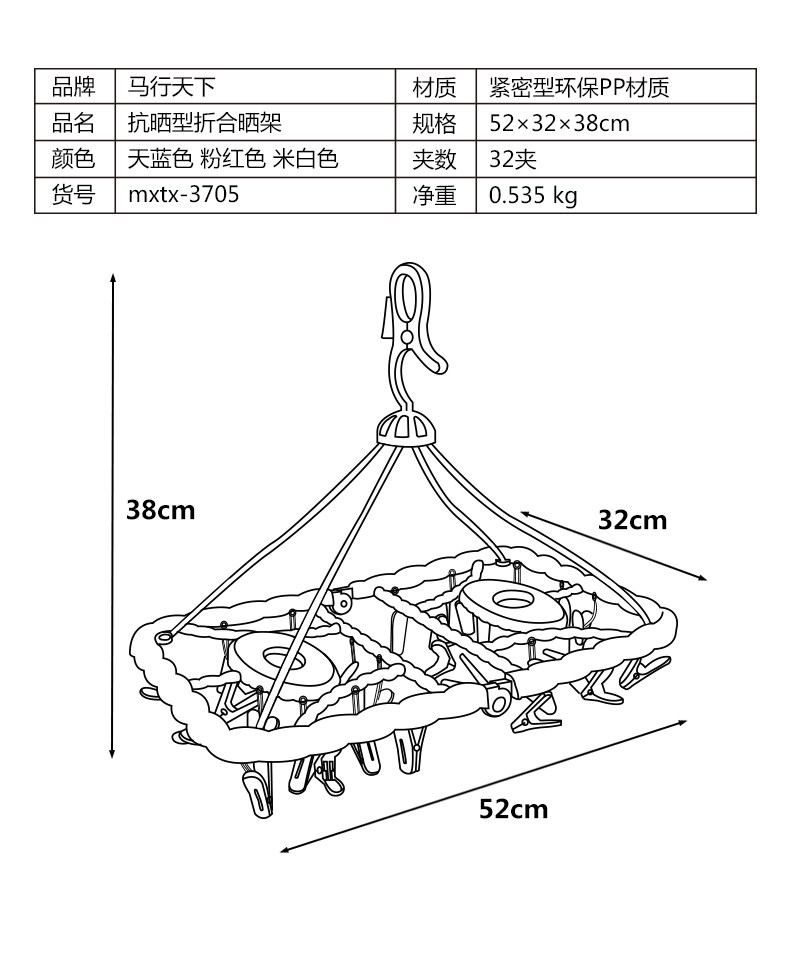 | 品牌 | 马行天下 | 材质 | 紧密型环保PP材质 |
|---|---|---|---|
| 品名 | 抗晒型折合晒架 | 规格 | 52×32×38cm |
| 颜色 | 天蓝色 粉红色 米白色 | 夹数 | 32夹 |
| 货号 | mxtx-3705 | 净重 | 0.535 kg |

38cm

32cm

52cm