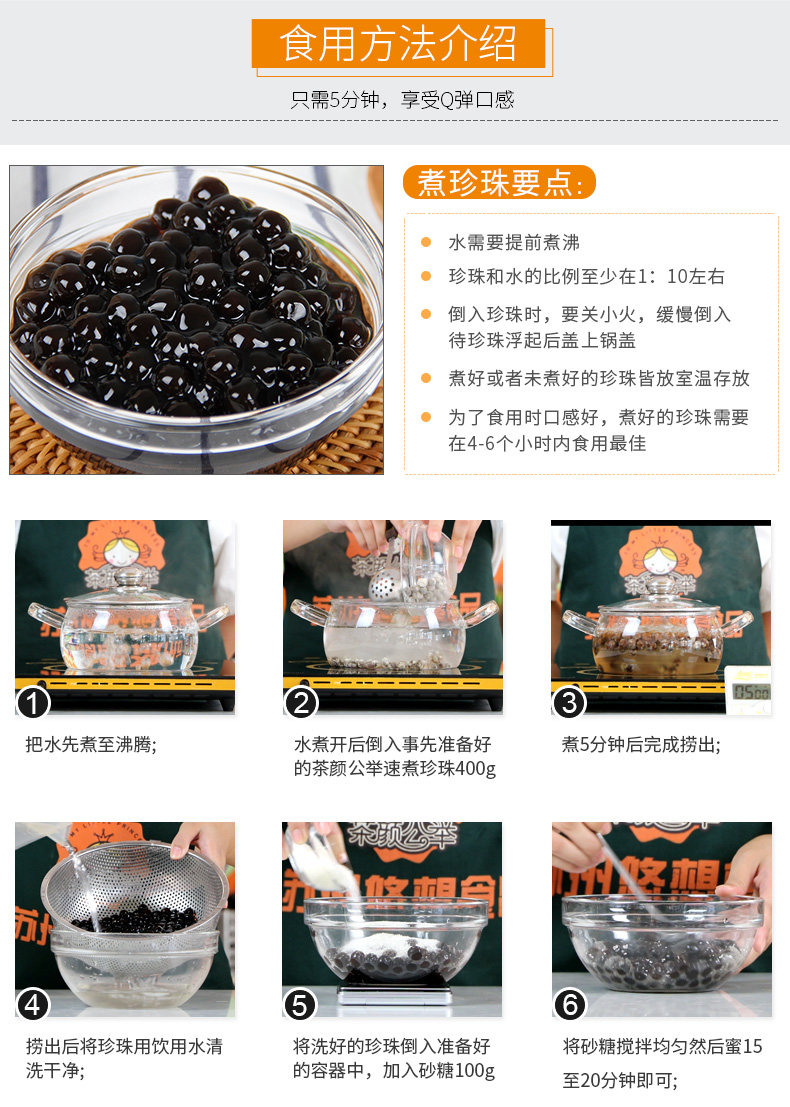 食用方法介绍

只需5分钟，享受Q弹口感

煮珍珠要点:

水需要提前煮沸

珍珠和水的比例至少在1：10左右

倒入珍珠时，要关小火，缓慢倒入待珍珠浮起后盖上锅盖

煮好或者未煮好的珍珠皆放室温存放

为了食用时口感好，煮好的珍珠需要在4-6个小时内食用最佳

1
把水先煮至沸腾;

2
水煮开后倒入事先准备好的茶颜公举速煮珍珠400g

3
煮5分钟后完成捞出;

4
捞出后将珍珠用饮用水清洗干净;

5
将洗好的珍珠倒入准备好的容器中，加入砂糖100g

6
将砂糖搅拌均匀然后蜜15至20分钟即可;