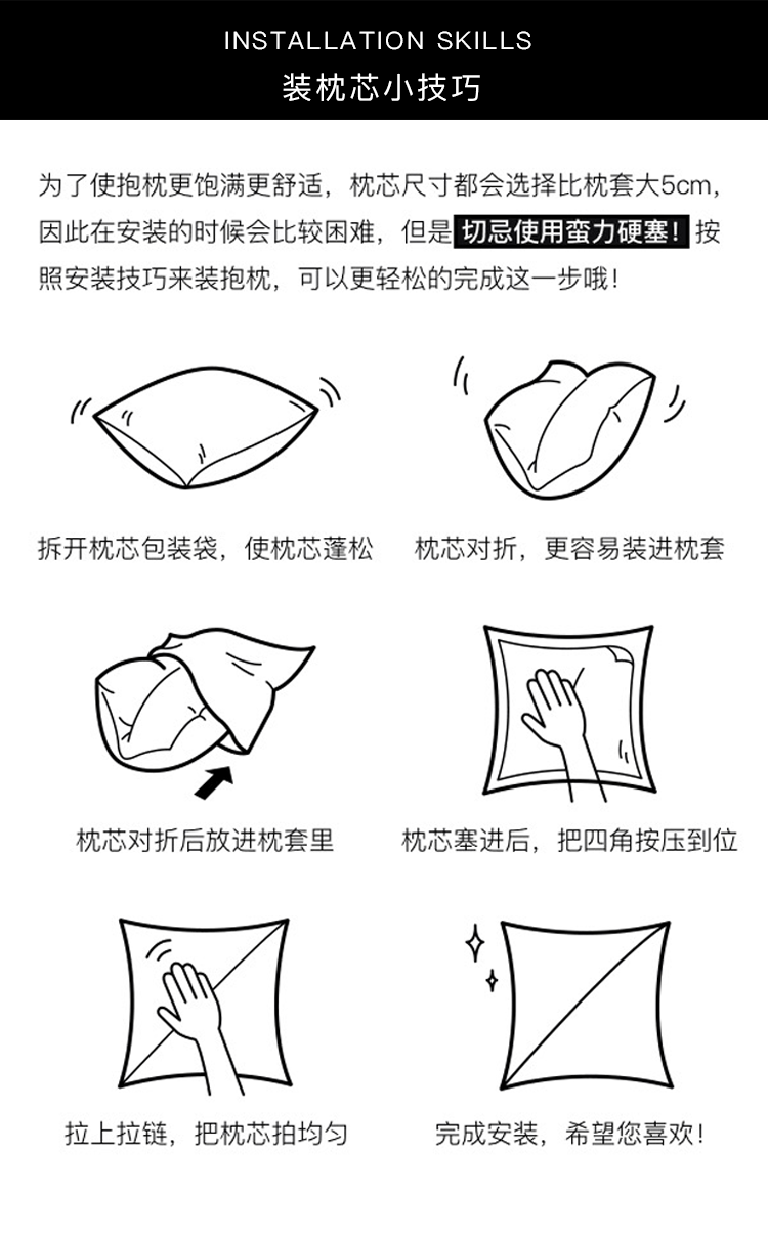 INSTALLATION SKILLS
装枕芯小技巧

为了使抱枕更饱满更舒适，枕芯尺寸都会选择比枕套大5cm，因此在安装的时候会比较困难，但是切忌使用蛮力硬塞！按照安装技巧来装抱枕，可以更轻松的完成这一步哦！

拆开枕芯包装袋，使枕芯蓬松

枕芯对折，更容易装进枕套

枕芯对折后放进枕套里

枕芯塞进后，把四角按压到位

拉上拉链，把枕芯拍均匀

完成安装，希望您喜欢！