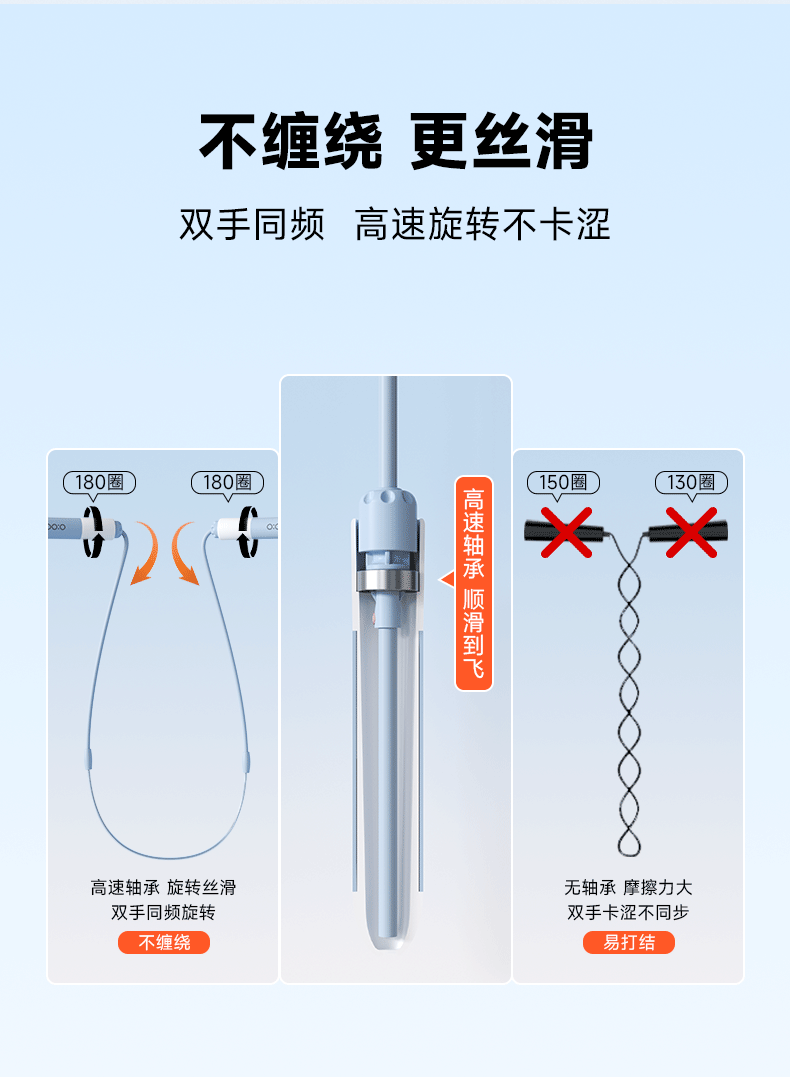 不缠绕 更丝滑

双手同频 高速旋转不卡涩

180圈

180圈

高速轴承 旋转丝滑
双手同频旋转

不缠绕

高速轴承 顺滑到飞

150圈

130圈

无轴承 摩擦力大
双手卡涩不同步

易打结