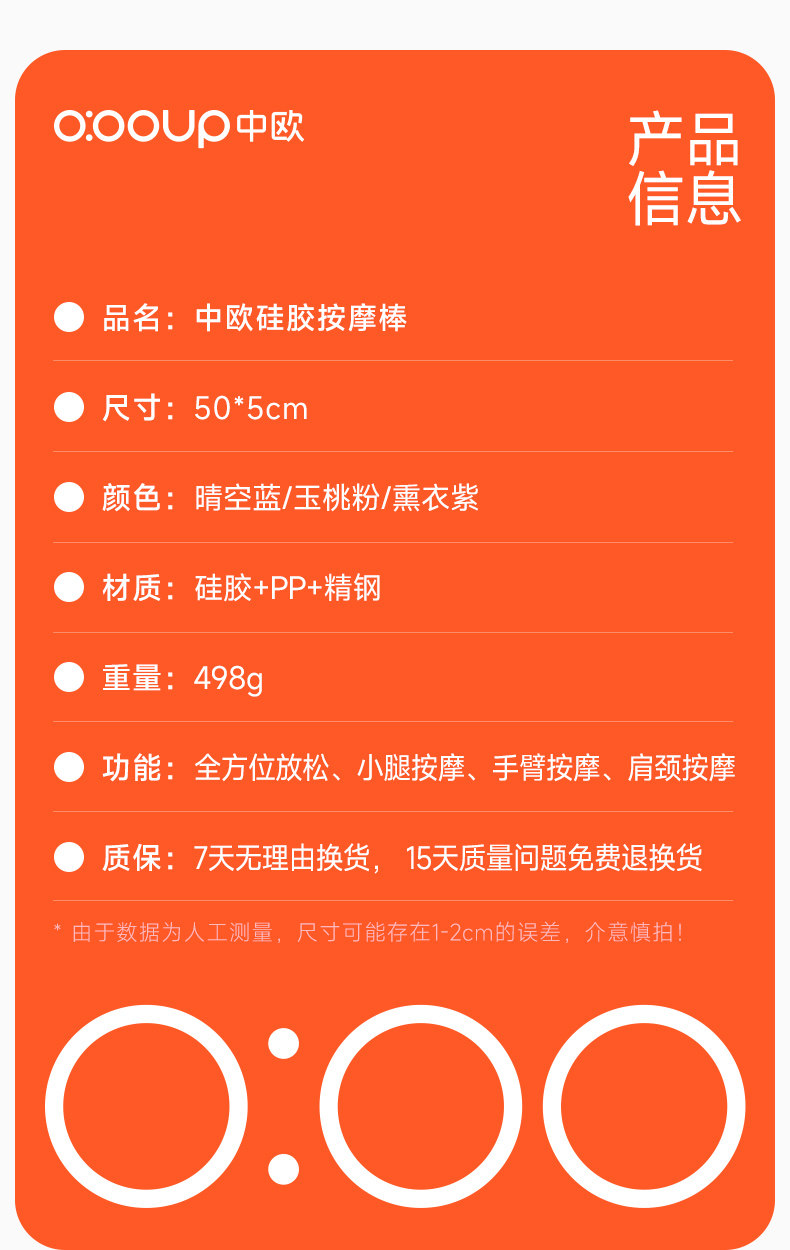 O:OOUP中欧

产品
信息

• 品名：中欧硅胶按摩棒

• 尺寸：50*5cm

• 颜色：晴空蓝/玉桃粉/熏衣紫

• 材质：硅胶+PP+精钢

• 重量：498g

• 功能：全方位放松、小腿按摩、手臂按摩、肩颈按摩

• 质保：7天无理由换货，15天质量问题免费退换货

* 由于数据为人工测量，尺寸可能存在1-2cm的误差，介意慎拍！

O:OO