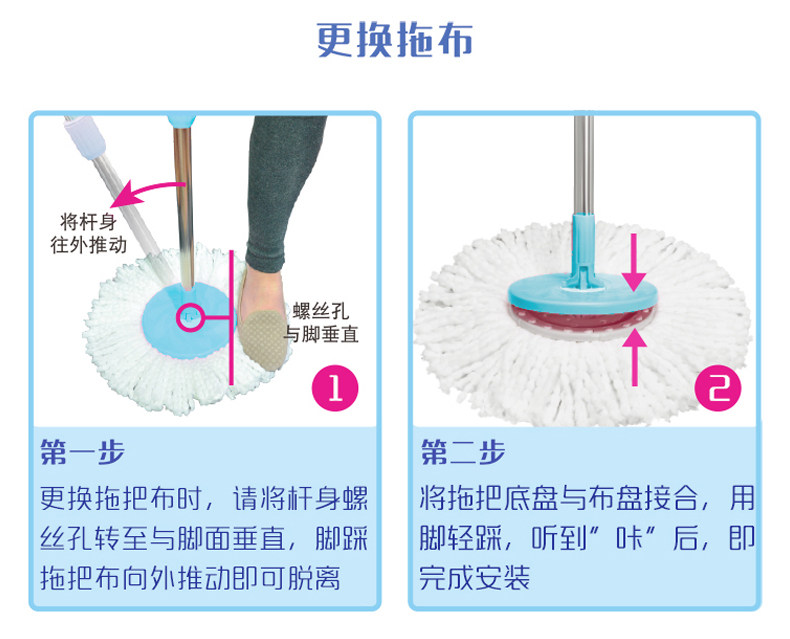 更换拖布

将杆身往外推动

螺丝孔与脚垂直

1

第一步

更换拖把布时，请将杆身螺丝孔转至与脚面垂直，脚踩拖把布向外推动即可脱离

2

第二步

将拖把底盘与布盘接合，用脚轻踩，听到”咔”后，即完成安装