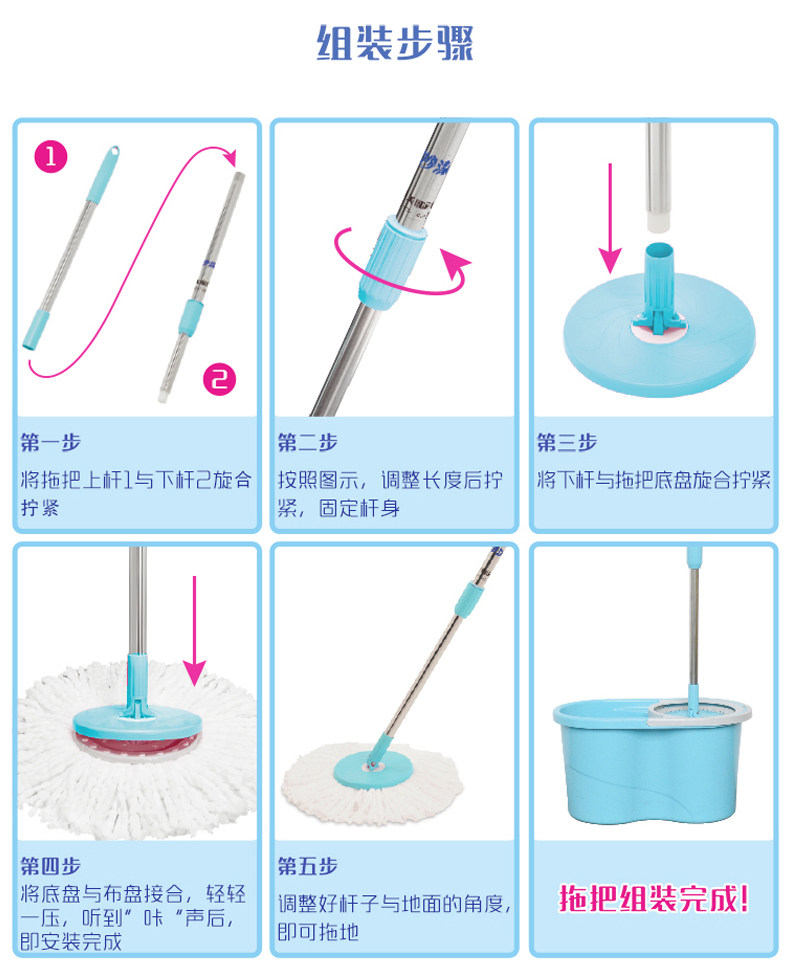 组装步骤

1

2

第一步
将拖把上杆1与下杆2旋合拧紧

第二步
按照图示，调整长度后拧紧，固定杆身

第三步
将下杆与拖把底盘旋合拧紧

第四步
将底盘与布盘接合，轻轻一压，听到"咔"声后，即安装完成

第五步
调整好杆子与地面的角度，即可拖地

拖把组装完成!