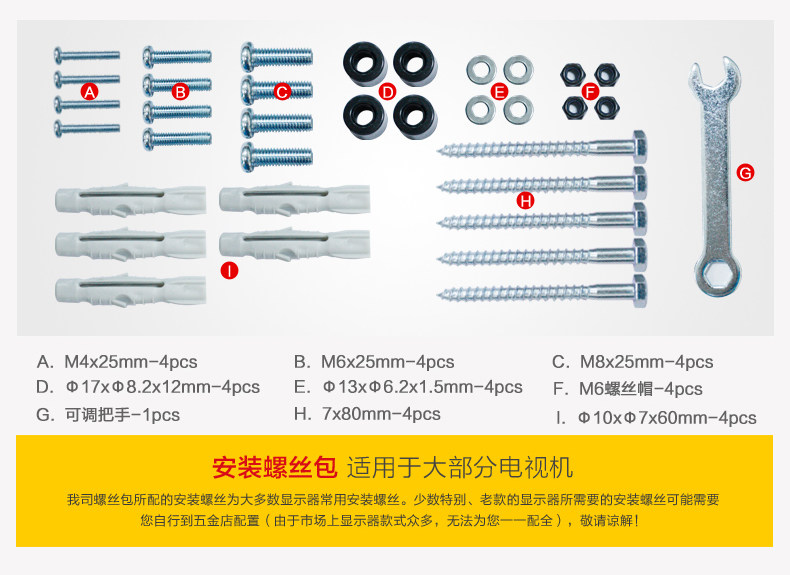 A B C D E F G H I

A. M4x25mm-4pcs
B. M6x25mm-4pcs
C. M8x25mm-4pcs
D. Φ17xΦ8.2x12mm-4pcs
E. Φ13xΦ6.2x1.5mm-4pcs
F. M6螺丝帽-4pcs
G. 可调把手-1pcs
H. 7x80mm-4pcs
I. Φ10xΦ7x60mm-4pcs

安装螺丝包 适用于大部分电视机

我司螺丝包所配的安装螺丝为大多数显示器常用安装螺丝。少数特别、老款的显示器所需要的安装螺丝可能需要您自行到五金店配置（由于市场上显示器款式众多，无法为您一一配全），敬请谅解！