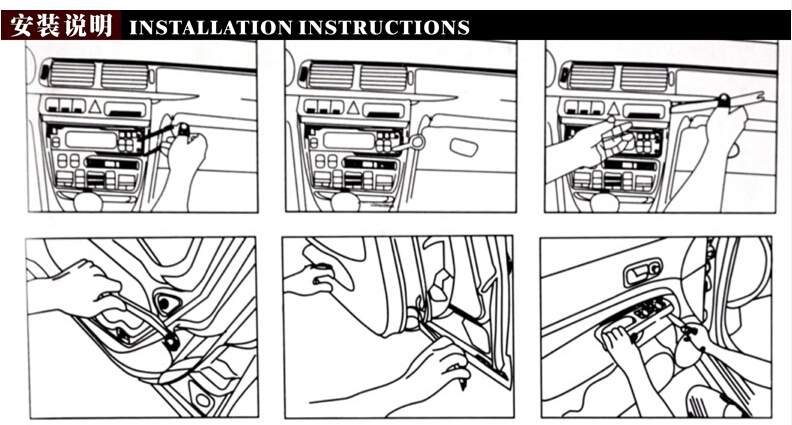 安装说明 INSTALLATION INSTRUCTIONS