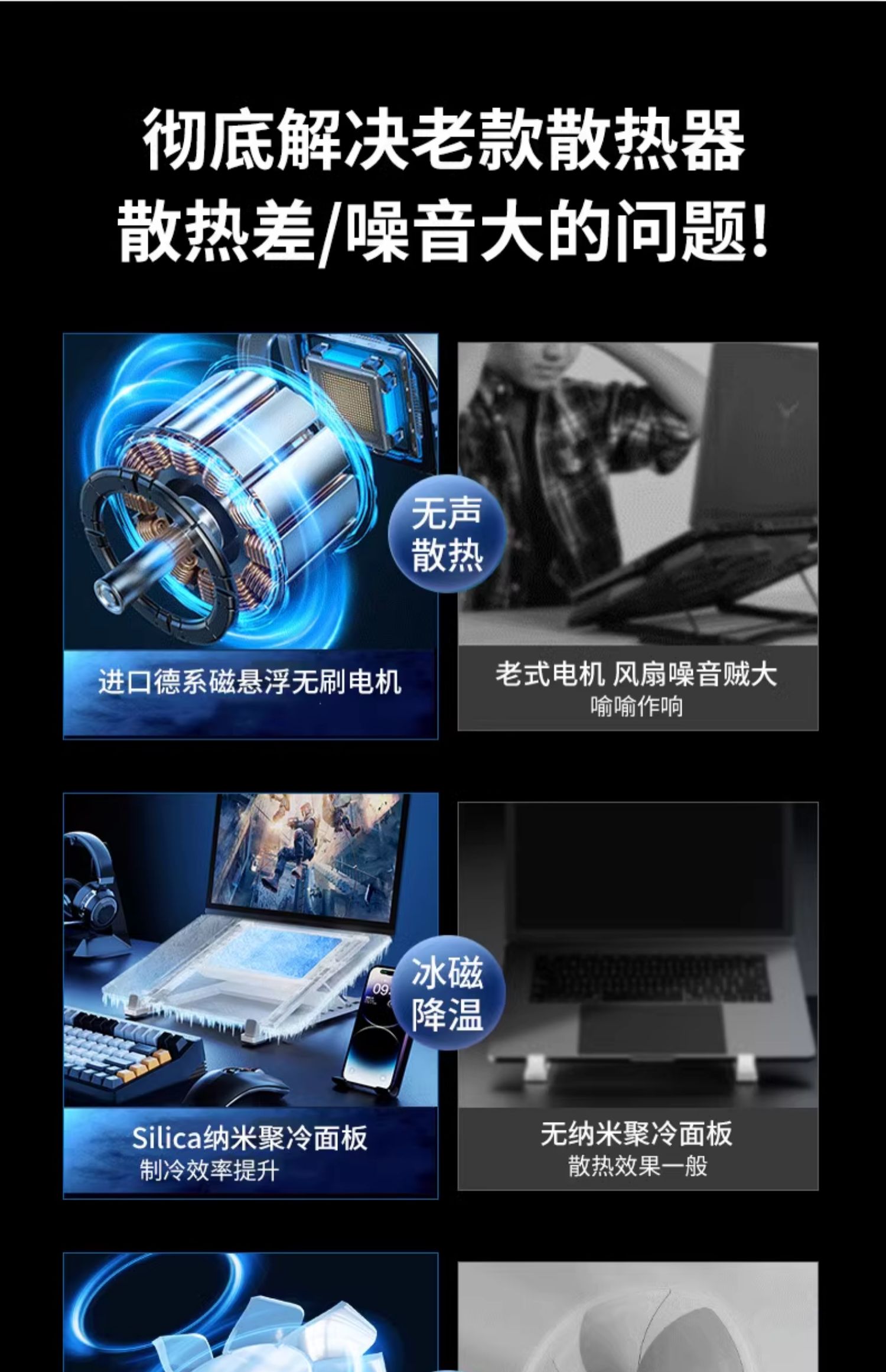 彻底解决老款散热器
散热差/噪音大的问题!

无声
散热

进口德系磁悬浮无刷电机

老式电机 风扇噪音贼大
嗡嗡作响

冰磁
降温

Silica纳米聚冷面板
制冷效率提升

无纳米聚冷面板
散热效果一般