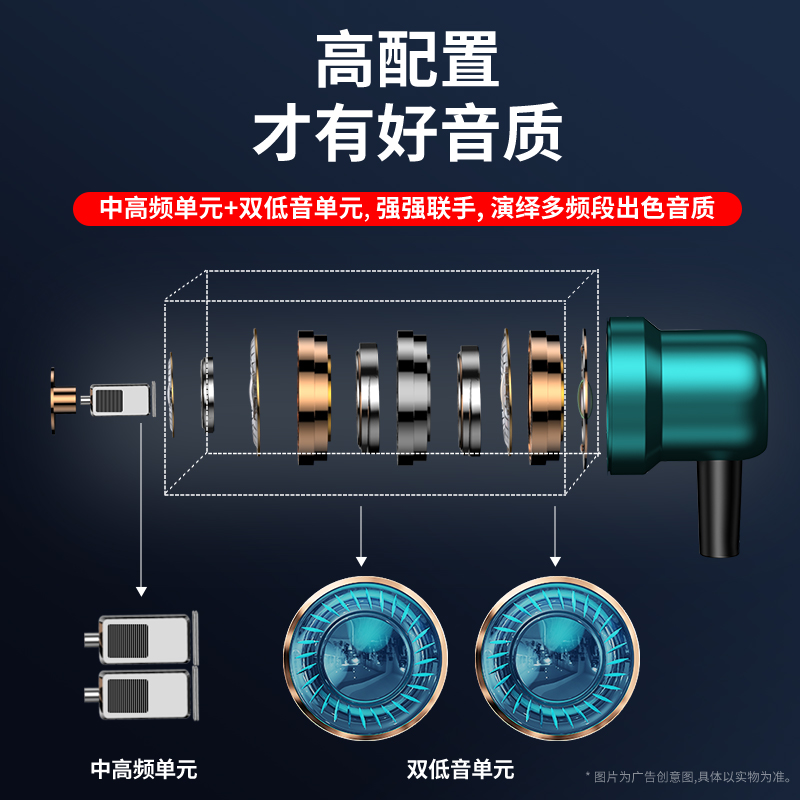 高配置
才有好音质

中高频单元+双低音单元, 强强联手, 演绎多频段出色音质

中高频单元

双低音单元

* 图片为广告创意图,具体以实物为准。