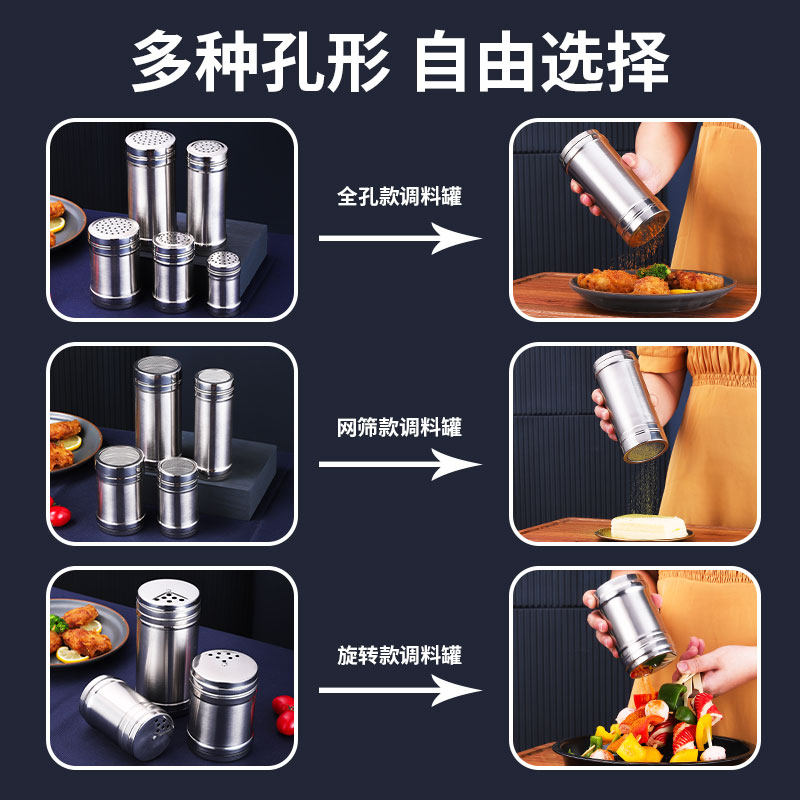 多种孔形 自由选择

全孔款调料罐

网筛款调料罐

旋转款调料罐