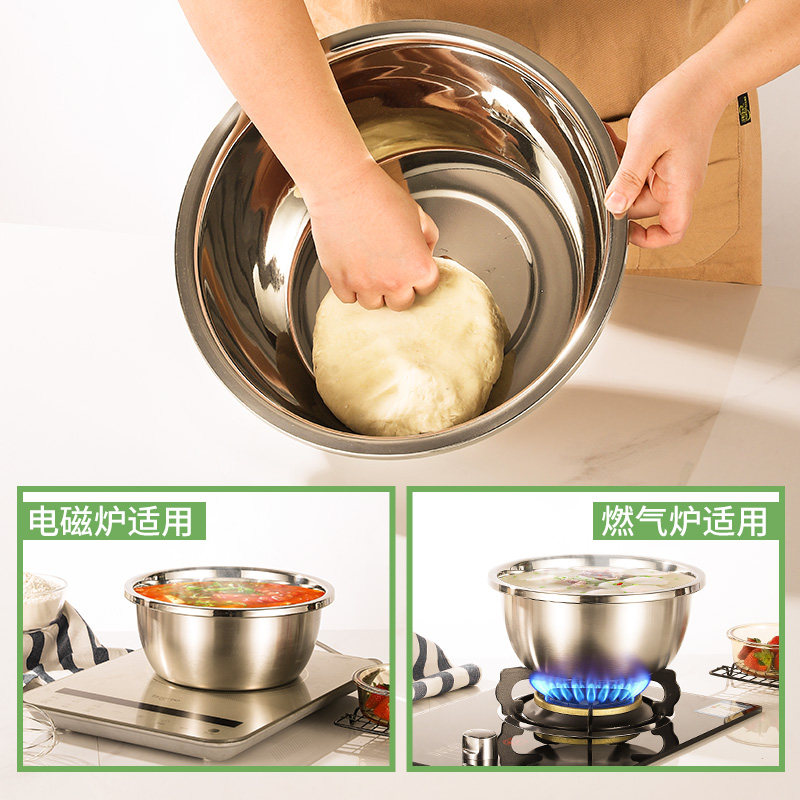 电磁炉适用

燃气炉适用