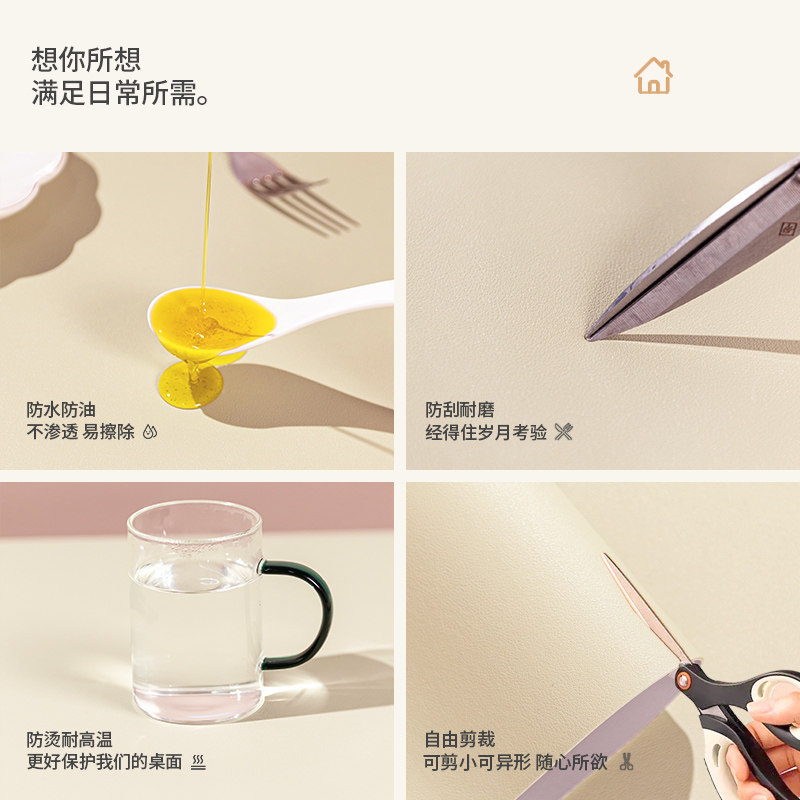 想你所想
满足日常所需。

防水防油
不渗透 易擦除

防刮耐磨
经得住岁月考验

防烫耐高温
更好保护我们的桌面

自由剪裁
可剪小可异形 随心所欲