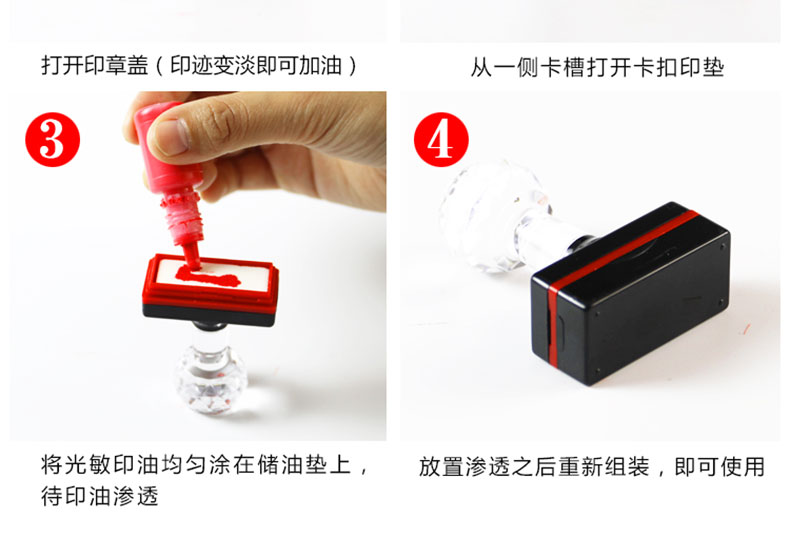 打开印章盖（印迹变淡即可加油）

从一侧卡槽打开卡扣印垫

3

4

将光敏印油均匀涂在储油垫上，待印油渗透

放置渗透之后重新组装，即可使用