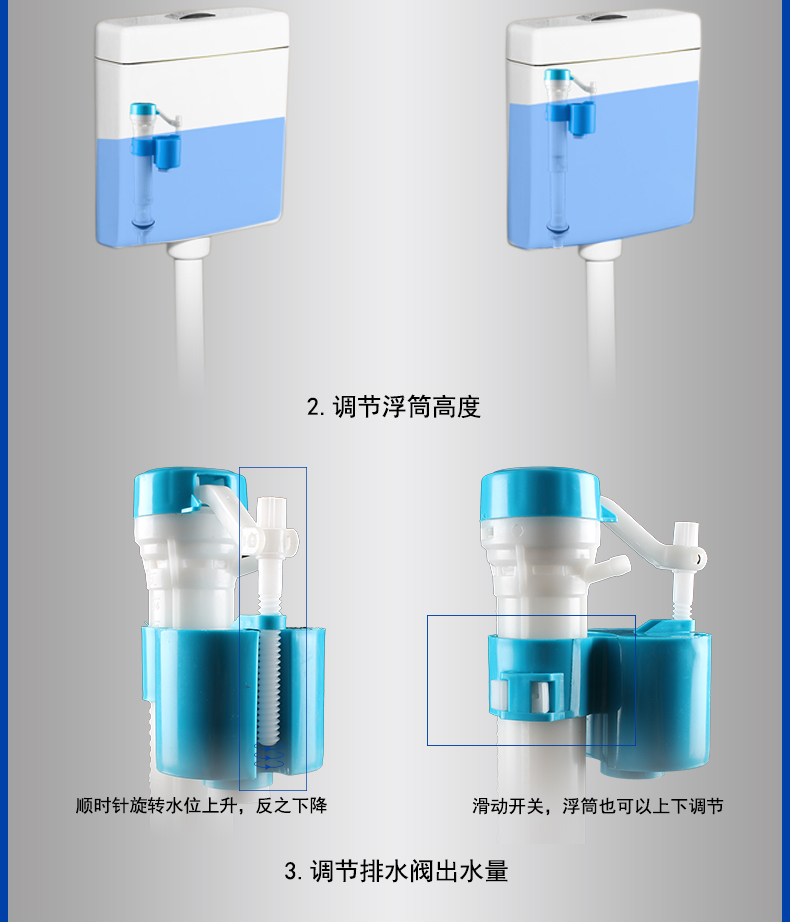 2. 调节浮筒高度

顺时针旋转水位上升，反之下降

滑动开关，浮筒也可以上下调节

3. 调节排水阀出水量