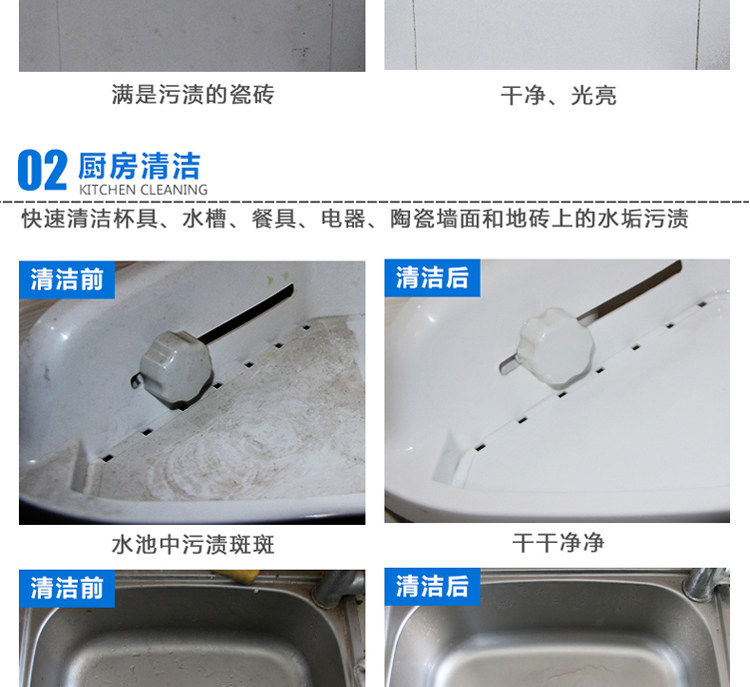 满是污渍的瓷砖

干净、光亮

02 厨房清洁
KITCHEN CLEANING

快速清洁杯具、水槽、餐具、电器、陶瓷墙面和地砖上的水垢污渍

清洁前

清洁后

水池中污渍斑斑

干干净净

清洁前

清洁后