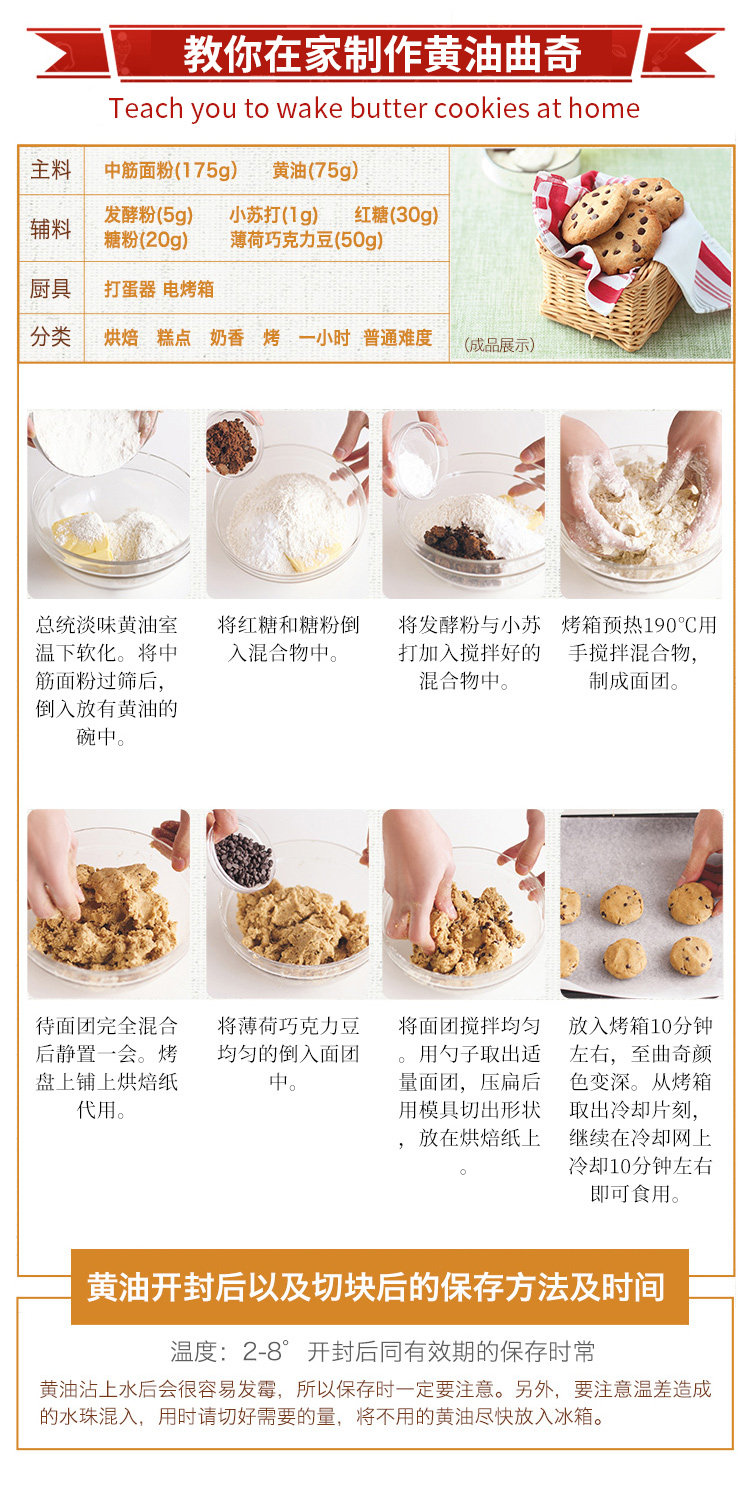 教你在家制作黄油曲奇
Teach you to wake butter cookies at home

| 主料 | 中筋面粉(175g)　黄油(75g) |
|---|---|
| 辅料 | 发酵粉(5g)　小苏打(1g)　红糖(30g) 糖粉(20g)　薄荷巧克力豆(50g) |
| 厨具 | 打蛋器 电烤箱 |
| 分类 | 烘焙　糕点　奶香　烤　一小时　普通难度 |

(成品展示)

总统淡味黄油室温下软化。将中筋面粉过筛后，倒入放有黄油的碗中。

将红糖和糖粉倒入混合物中。

将发酵粉与小苏打加入搅拌好的混合物中。

烤箱预热190℃用手搅拌混合物，制成面团。

待面团完全混合后静置一会。烤盘上铺上烘焙纸代用。

将薄荷巧克力豆均匀的倒入面团中。

将面团搅拌均匀。用勺子取出适量面团，压扁后用模具切出形状，放在烘焙纸上。

放入烤箱10分钟左右，至曲奇颜色变深。从烤箱取出冷却片刻，继续在冷却网上冷却10分钟左右即可食用。

黄油开封后以及切块后的保存方法及时间

温度：2-8°　开封后同有效期的保存时常

黄油沾上水后会很容易发霉，所以保存时一定要注意。另外，要注意温差造成的水珠混入，用时请切好需要的量，将不用的黄油尽快放入冰箱。