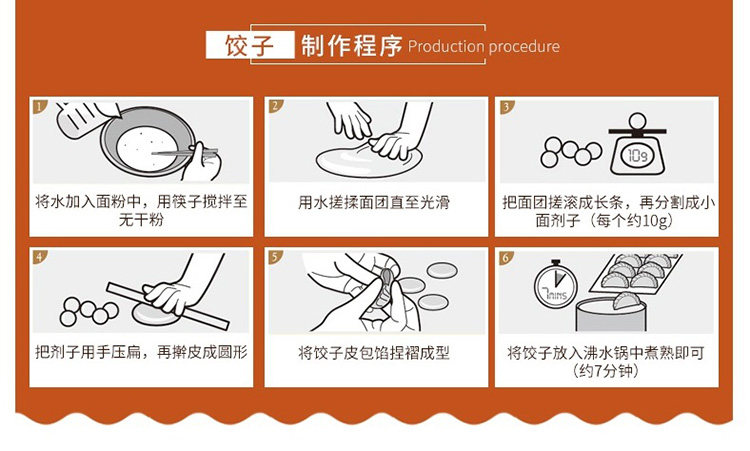 饺子 制作程序 Production procedure

1
将水加入面粉中，用筷子搅拌至无干粉

2
用水搓揉面团直至光滑

3
10g
把面团搓滚成长条，再分割成小面剂子（每个约10g）

4
把剂子用手压扁，再擀皮成圆形

5
将饺子皮包馅捏褶成型

6
7mins
将饺子放入沸水锅中煮熟即可（约7分钟）