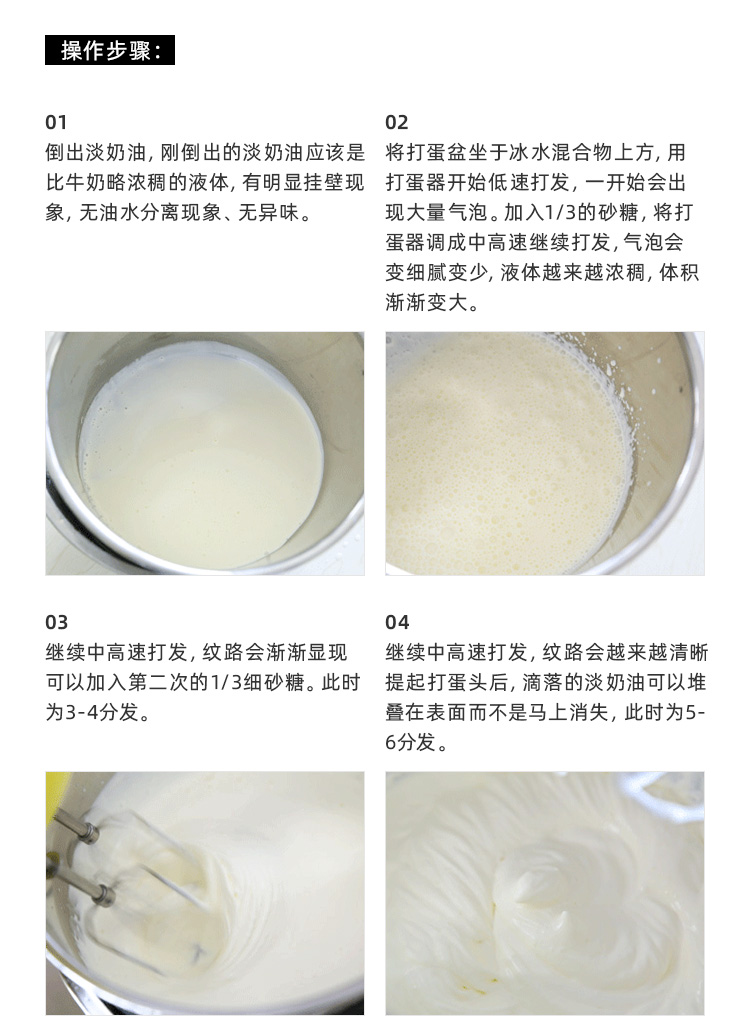 操作步骤：

01
倒出淡奶油，刚倒出的淡奶油应该是比牛奶略浓稠的液体，有明显挂壁现象，无油水分离现象、无异味。

02
将打蛋盆坐于冰水混合物上方，用打蛋器开始低速打发，一开始会出现大量气泡。加入1/3的砂糖，将打蛋器调成中高速继续打发，气泡会变细腻变少，液体越来越浓稠，体积渐渐变大。

03
继续中高速打发，纹路会渐渐显现可以加入第二次的1/3细砂糖。此时为3-4分发。

04
继续中高速打发，纹路会越来越清晰提起打蛋头后，滴落的淡奶油可以堆叠在表面而不是马上消失，此时为5-6分发。