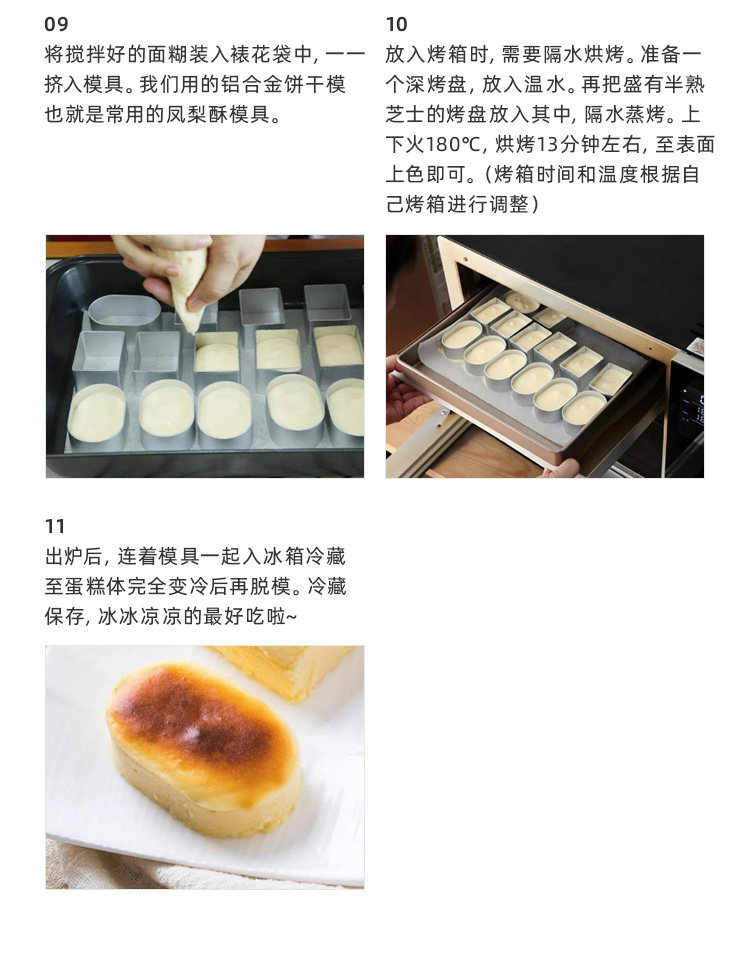 09
将搅拌好的面糊装入裱花袋中，一一挤入模具。我们用的铝合金饼干模也就是常用的凤梨酥模具。

10
放入烤箱时，需要隔水烘烤。准备一个深烤盘，放入温水。再把盛有半熟芝士的烤盘放入其中，隔水蒸烤。上下火180℃，烘烤13分钟左右，至表面上色即可。（烤箱时间和温度根据自己烤箱进行调整）

11
出炉后，连着模具一起入冰箱冷藏至蛋糕体完全变冷后再脱模。冷藏保存，冰冰凉凉的最好吃啦~