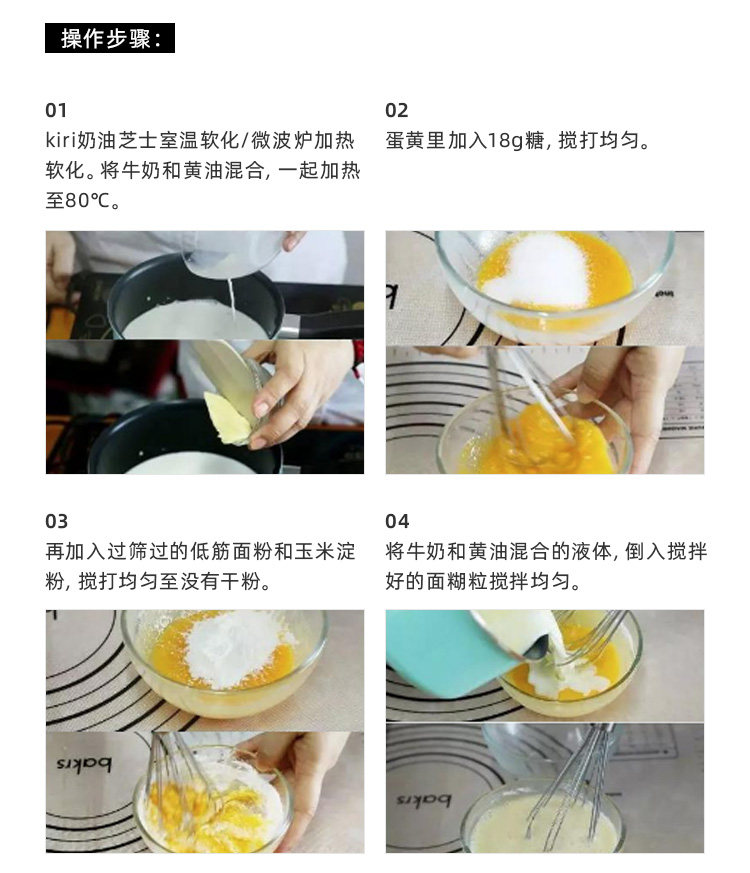 操作步骤：

01
kiri奶油芝士室温软化/微波炉加热软化。将牛奶和黄油混合，一起加热至80℃。

02
蛋黄里加入18g糖，搅打均匀。

03
再加入过筛过的低筋面粉和玉米淀粉，搅打均匀至没有干粉。

bakrs

04
将牛奶和黄油混合的液体，倒入搅拌好的面糊粒搅拌均匀。

bakrs