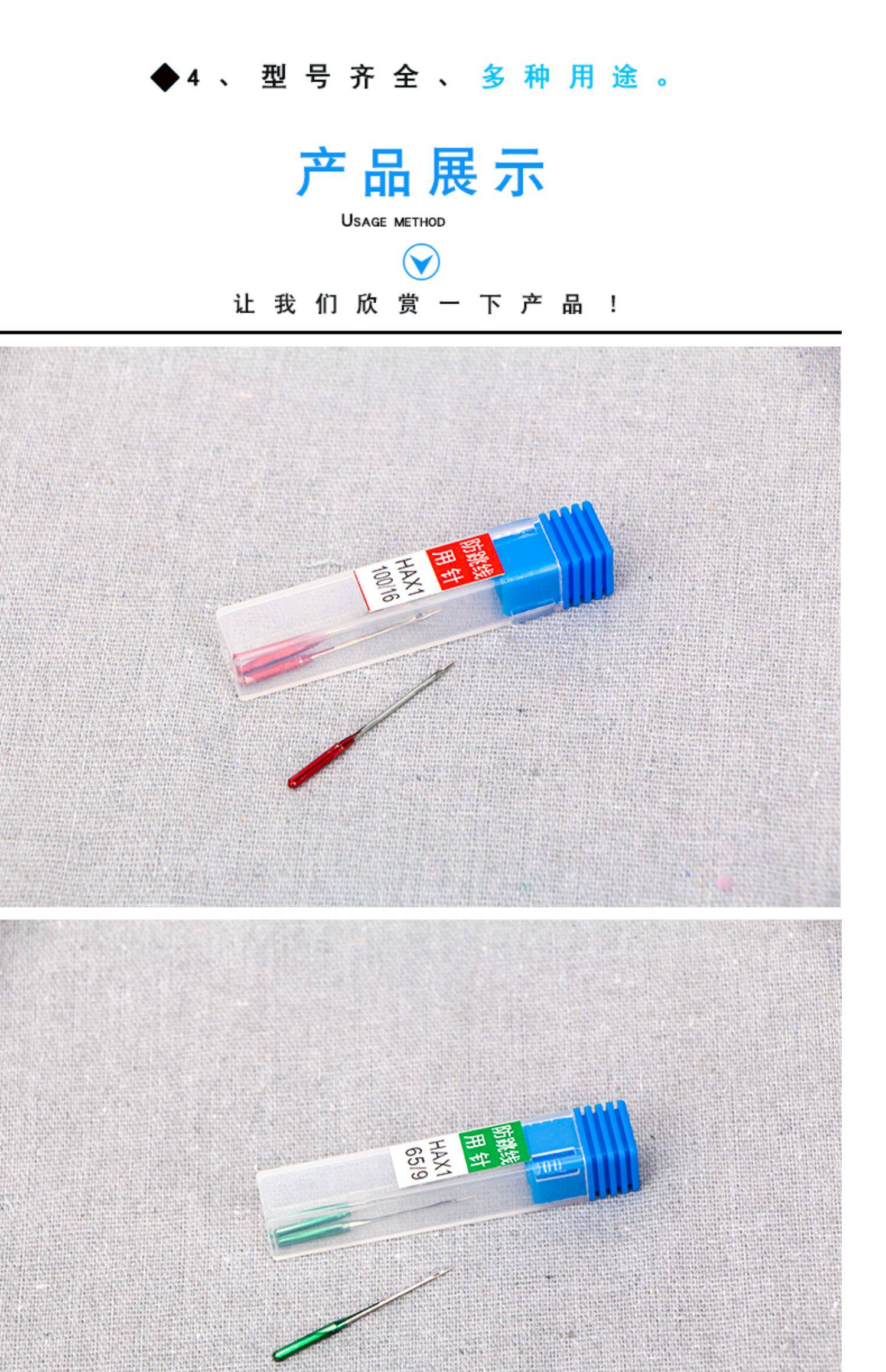 ◆4、型号齐全、多种用途。

产品展示

USAGE METHOD

让我们欣赏一下产品！

防跳线用针
HAX1
100/16

防跳线用针
HAX1
65/9