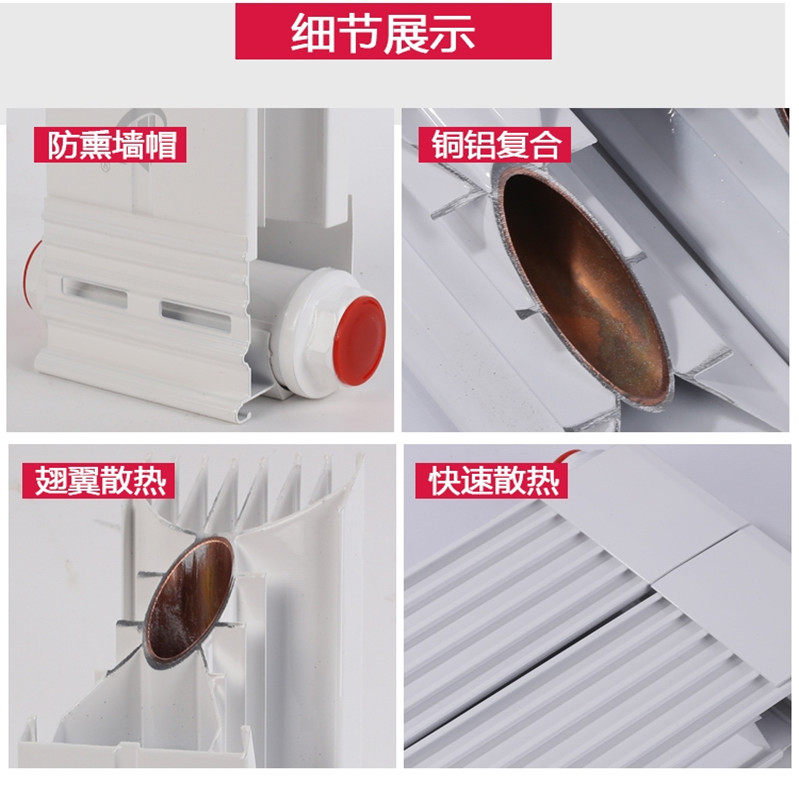 细节展示

防熏墙帽

铜铝复合

翅翼散热

快速散热