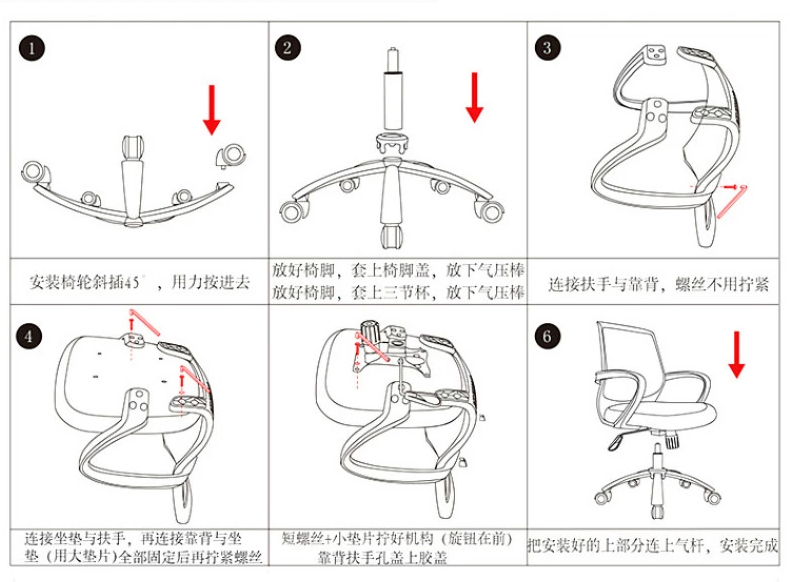 1

安装椅轮斜插45°，用力按进去

2

放好椅脚，套上椅脚盖，放下气压棒
放好椅脚，套上三节杯，放下气压棒

3

连接扶手与靠背，螺丝不用拧紧

4

连接坐垫与扶手，再连接靠背与坐垫（用大垫片）全部固定后再拧紧螺丝

短螺丝+小垫片拧好机构（旋钮在前）
靠背扶手孔盖上胶盖

6

把安装好的上部分连上气杆，安装完成