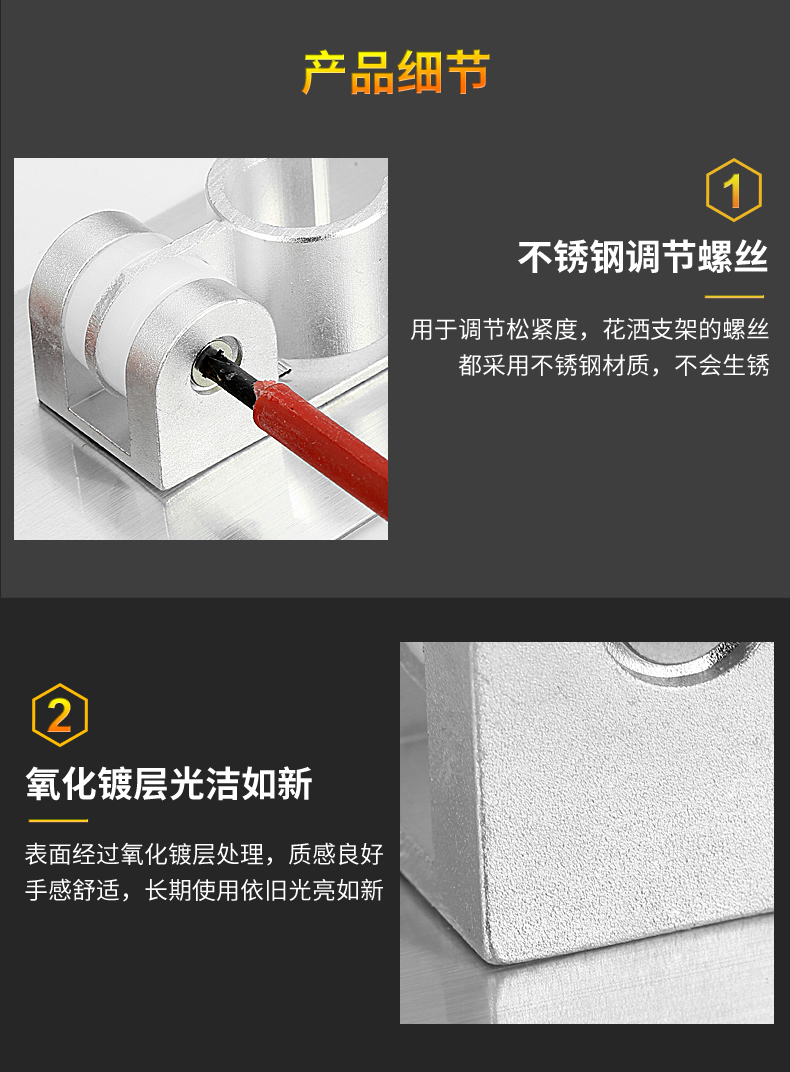 产品细节

1

不锈钢调节螺丝

用于调节松紧度，花洒支架的螺丝都采用不锈钢材质，不会生锈

2

氧化镀层光洁如新

表面经过氧化镀层处理，质感良好手感舒适，长期使用依旧光亮如新