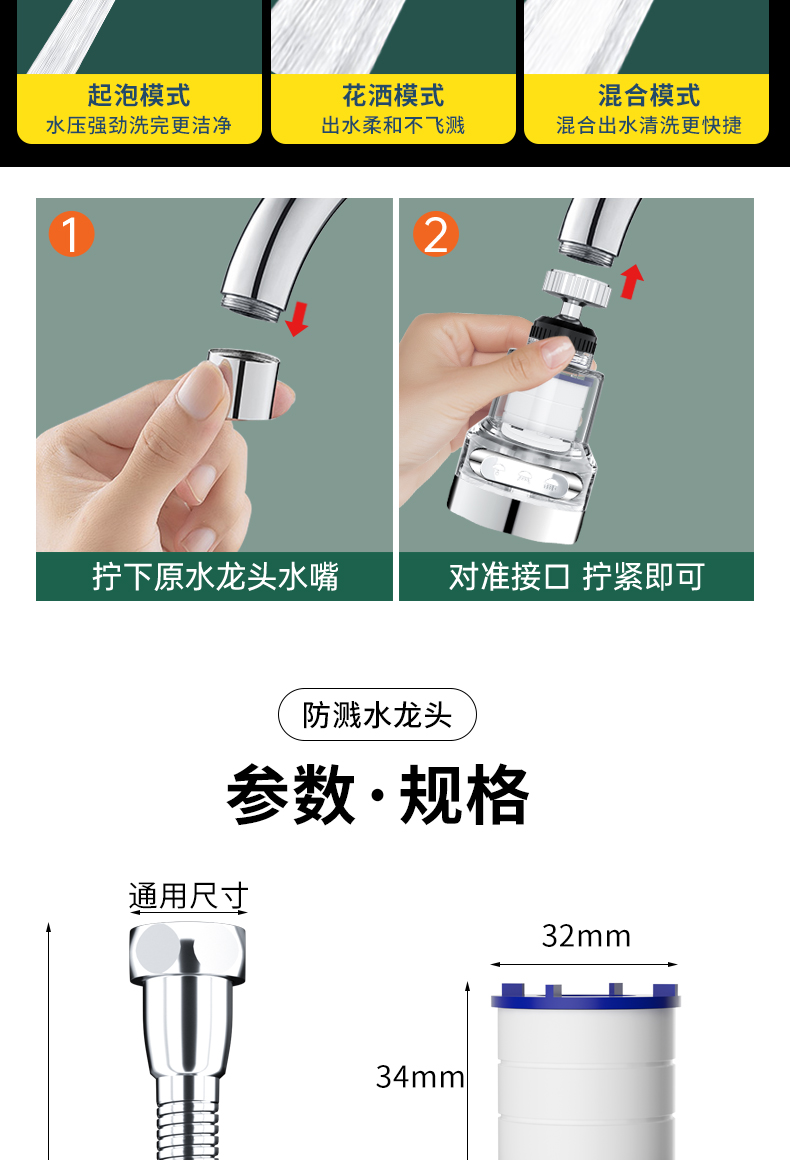 起泡模式
水压强劲洗完更洁净

花洒模式
出水柔和不飞溅

混合模式
混合出水清洗更快捷

1
拧下原水龙头水嘴

2
对准接口 拧紧即可

防溅水龙头

参数·规格

通用尺寸

32mm

34mm