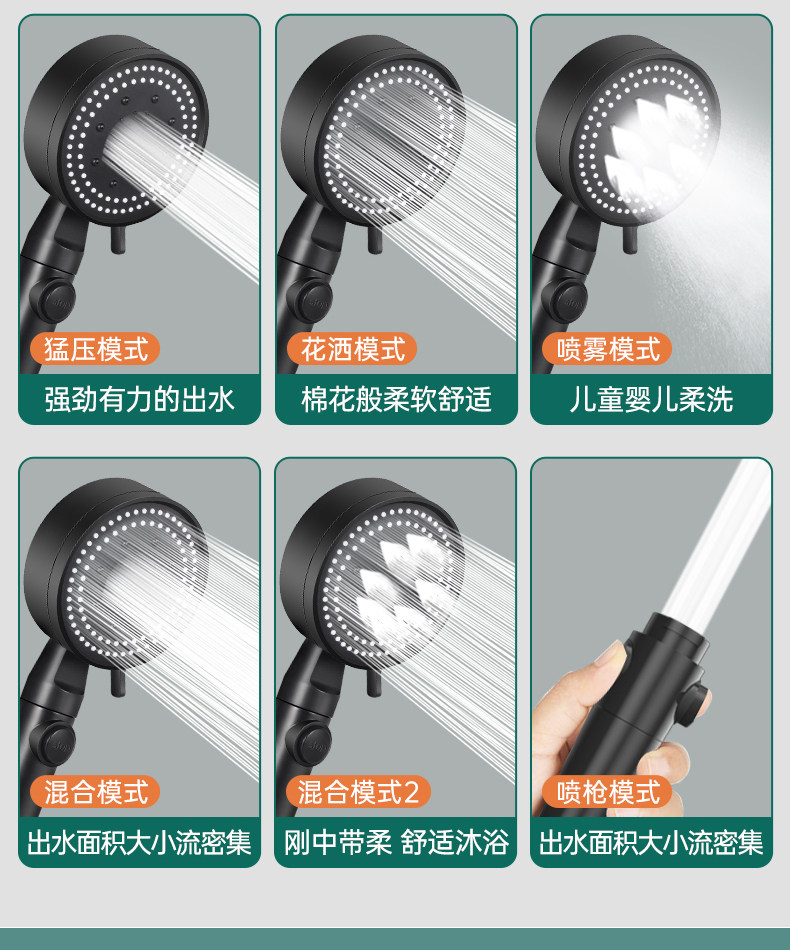 猛压模式
强劲有力的出水

花洒模式
棉花般柔软舒适

喷雾模式
儿童婴儿柔洗

混合模式
出水面积大小流密集

混合模式2
刚中带柔 舒适沐浴

喷枪模式
出水面积大小流密集