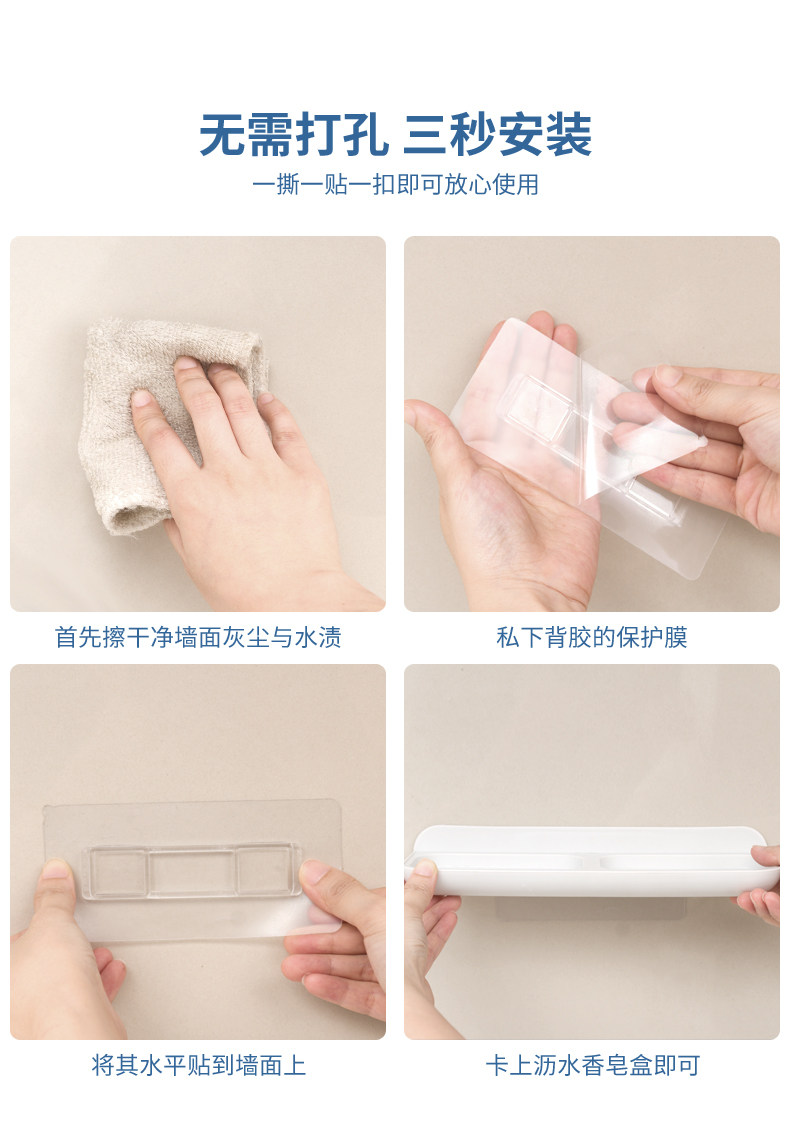 无需打孔 三秒安装

一撕一贴一扣即可放心使用

首先擦干净墙面灰尘与水渍

私下背胶的保护膜

将其水平贴到墙面上

卡上沥水香皂盒即可