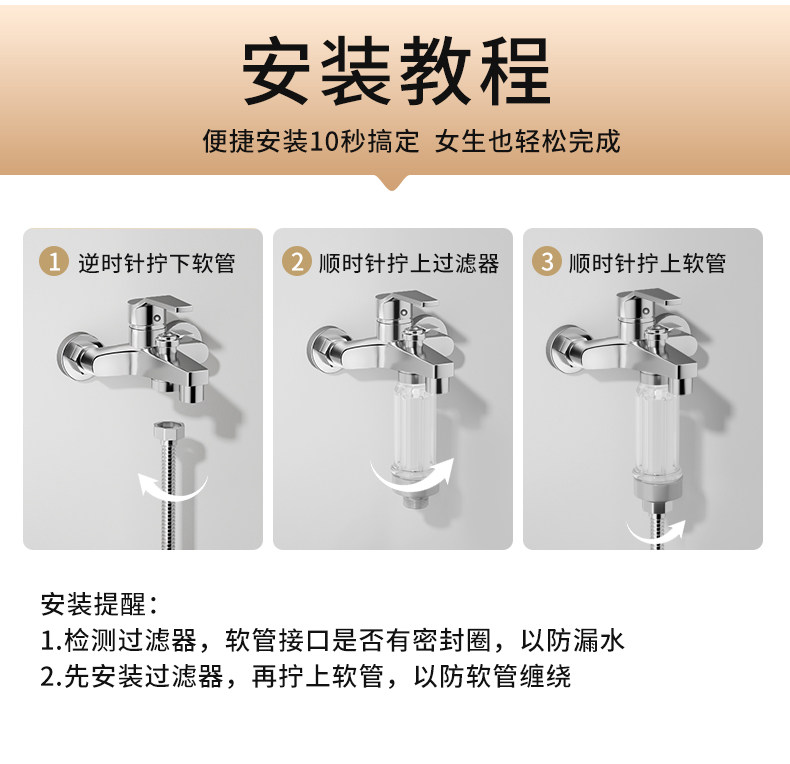 安装教程
便捷安装10秒搞定 女生也轻松完成

1 逆时针拧下软管

2 顺时针拧上过滤器

3 顺时针拧上软管

安装提醒：
1.检测过滤器，软管接口是否有密封圈，以防漏水
2.先安装过滤器，再拧上软管，以防软管缠绕