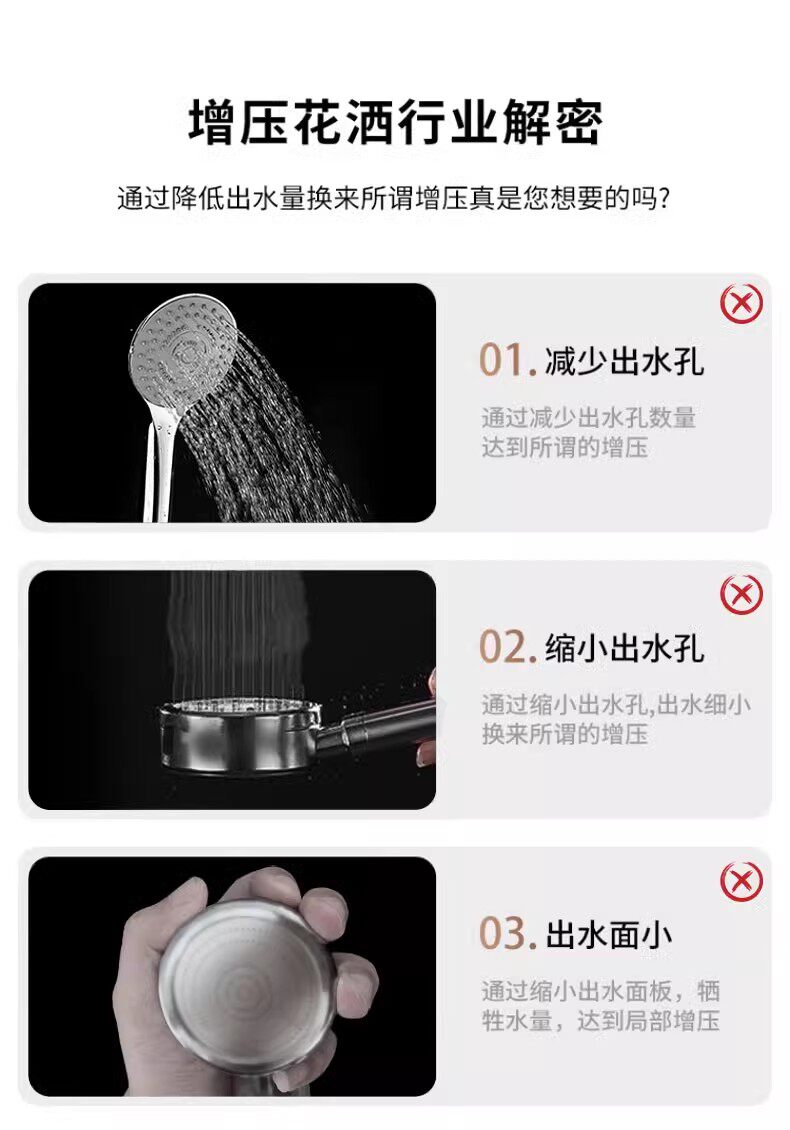 增压花洒行业解密

通过降低出水量换来所谓增压真是您想要的吗?

01. 减少出水孔

通过减少出水孔数量达到所谓的增压

02. 缩小出水孔

通过缩小出水孔,出水细小换来所谓的增压

03. 出水面小

通过缩小出水面板，牺牲水量，达到局部增压