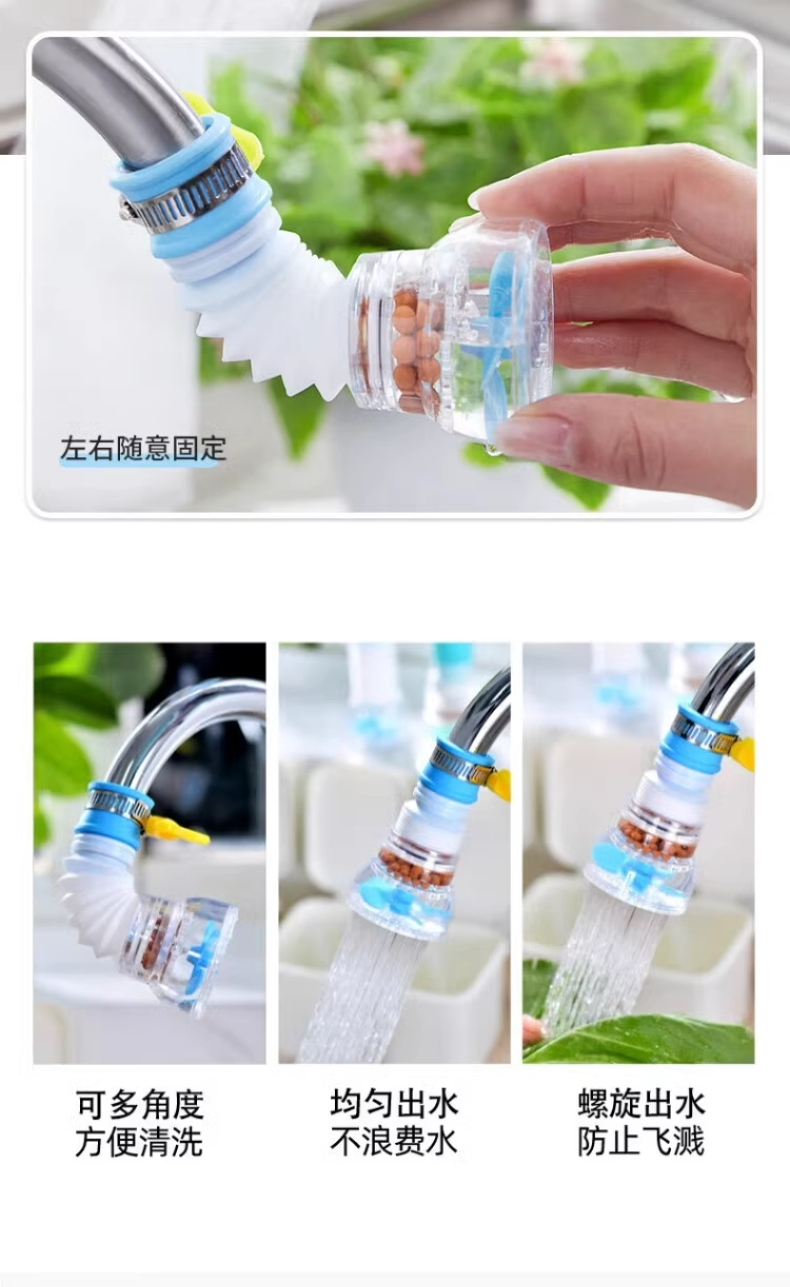 左右随意固定

可多角度
方便清洗

均匀出水
不浪费水

螺旋出水
防止飞溅