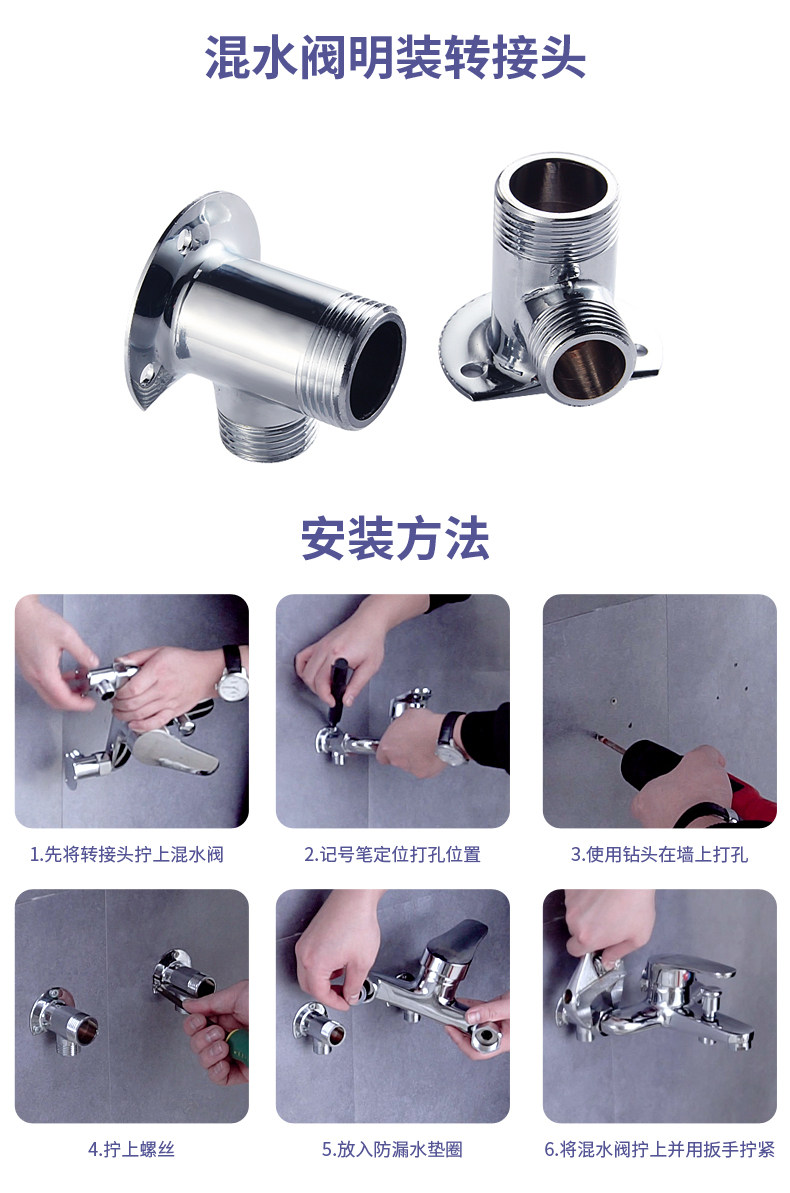 混水阀明装转接头

安装方法

1.先将转接头拧上混水阀

2.记号笔定位打孔位置

3.使用钻头在墙上打孔

4.拧上螺丝

5.放入防漏水垫圈

6.将混水阀拧上并用扳手拧紧