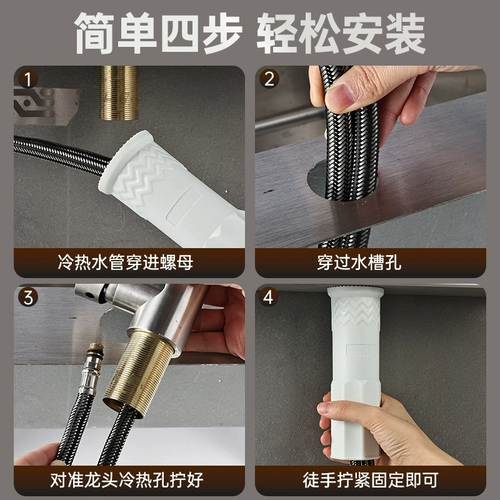 简单四步 轻松安装

1
冷热水管穿进螺母

2
穿过水槽孔

3
对准龙头冷热孔拧好

4
徒手拧紧固定即可