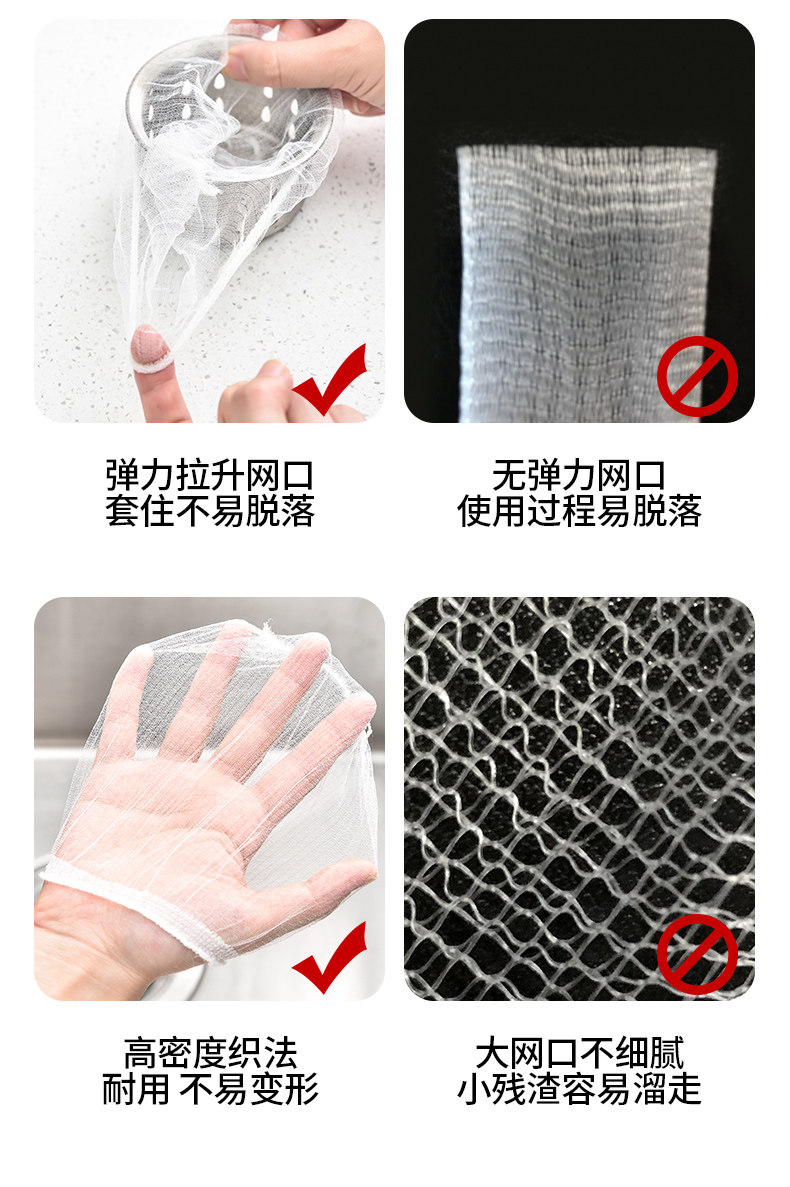 弹力拉升网口
套住不易脱落

无弹力网口
使用过程易脱落

高密度织法
耐用 不易变形

大网口不细腻
小残渣容易溜走