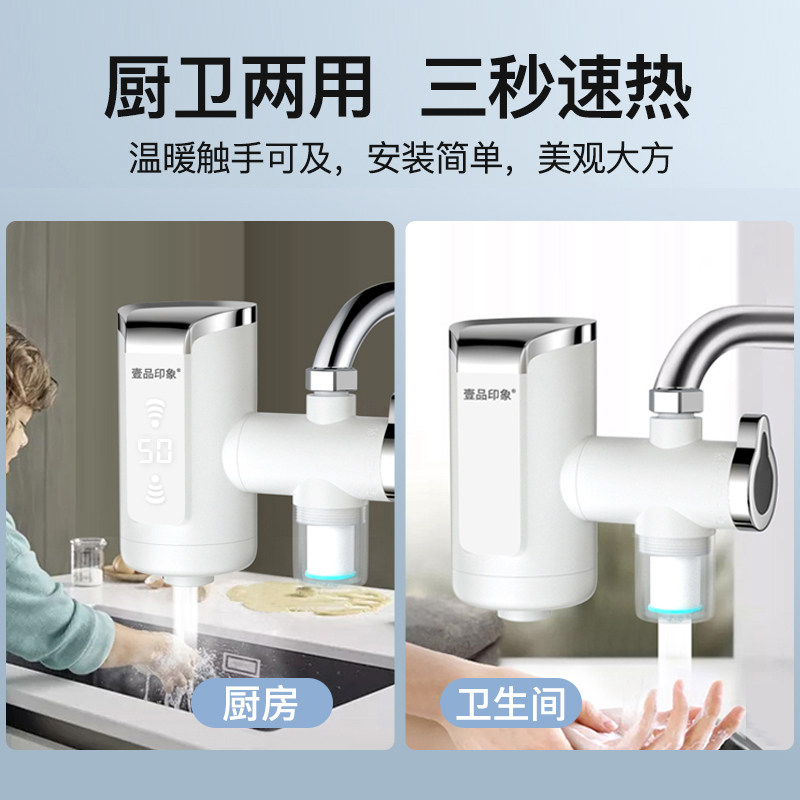 厨卫两用 三秒速热

温暖触手可及，安装简单，美观大方

壹品印象®

50

厨房

壹品印象®

卫生间